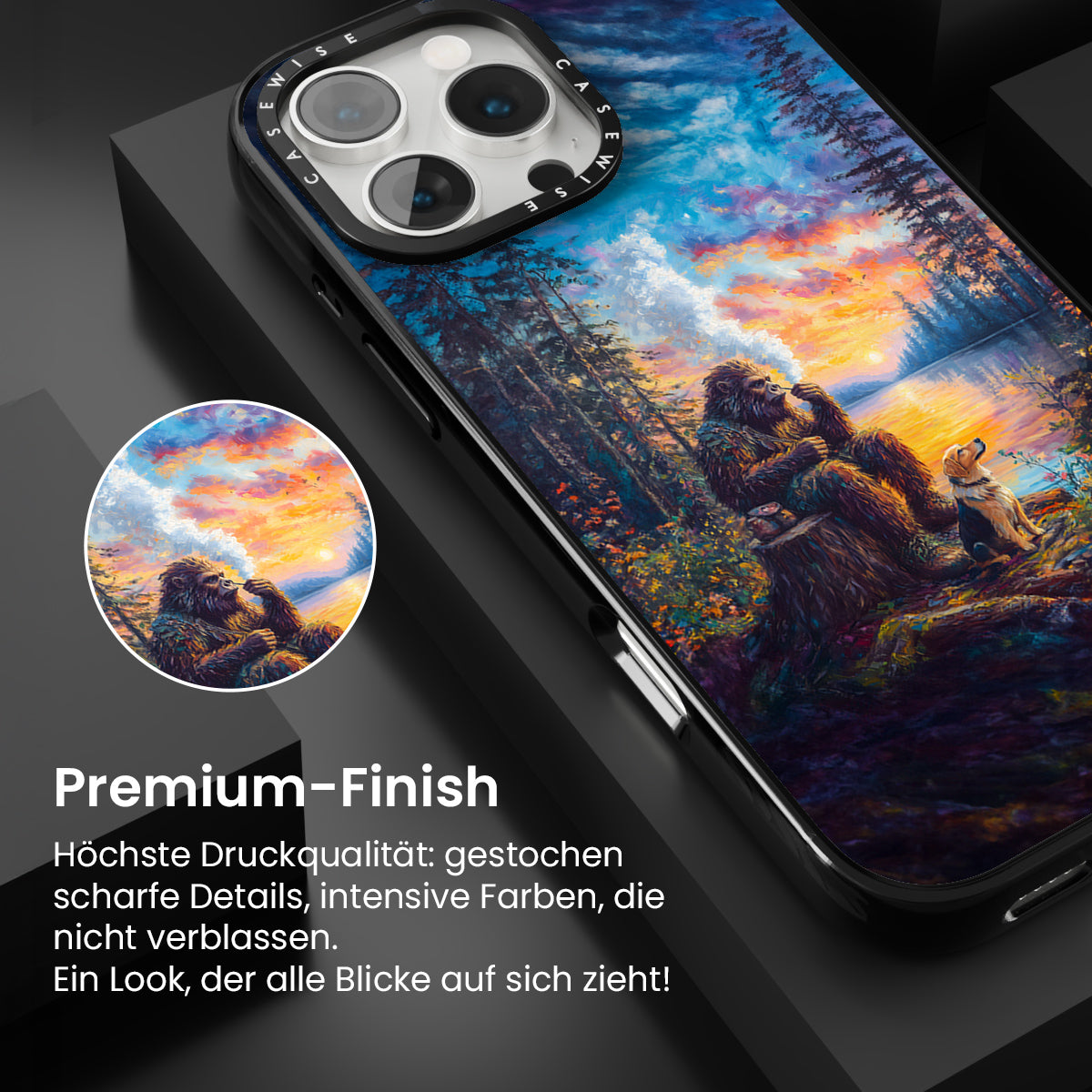 CASEWISE CASEWISE

Premium-Finish

Höchste Druckqualität: gestochen scharfe Details, intensive Farben, die nicht verblassen.
Ein Look, der alle Blicke auf sich zieht!