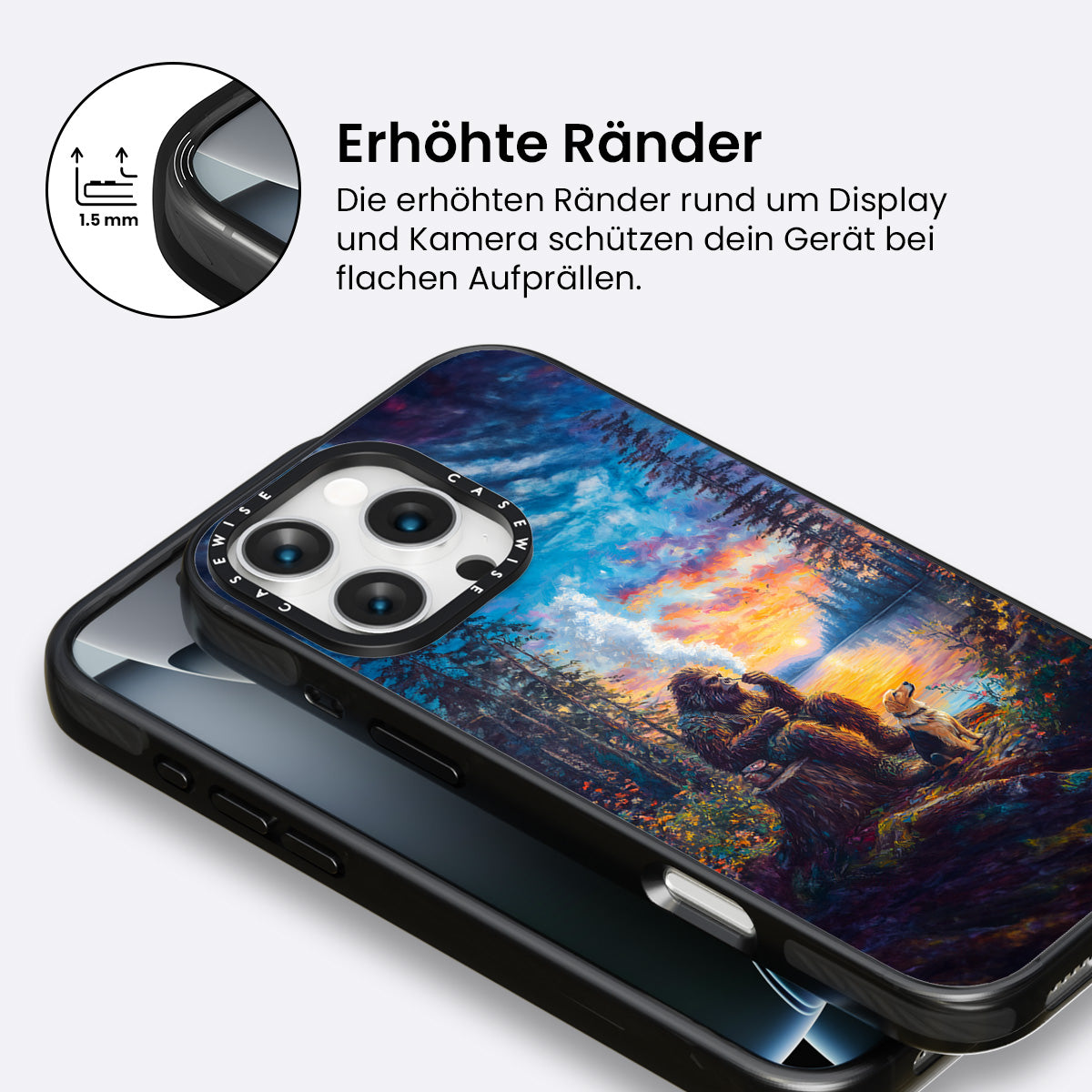 1.5 mm

Erhöhte Ränder

Die erhöhten Ränder rund um Display und Kamera schützen dein Gerät bei flachen Aufprällen.

CASEWISE CASEWISE