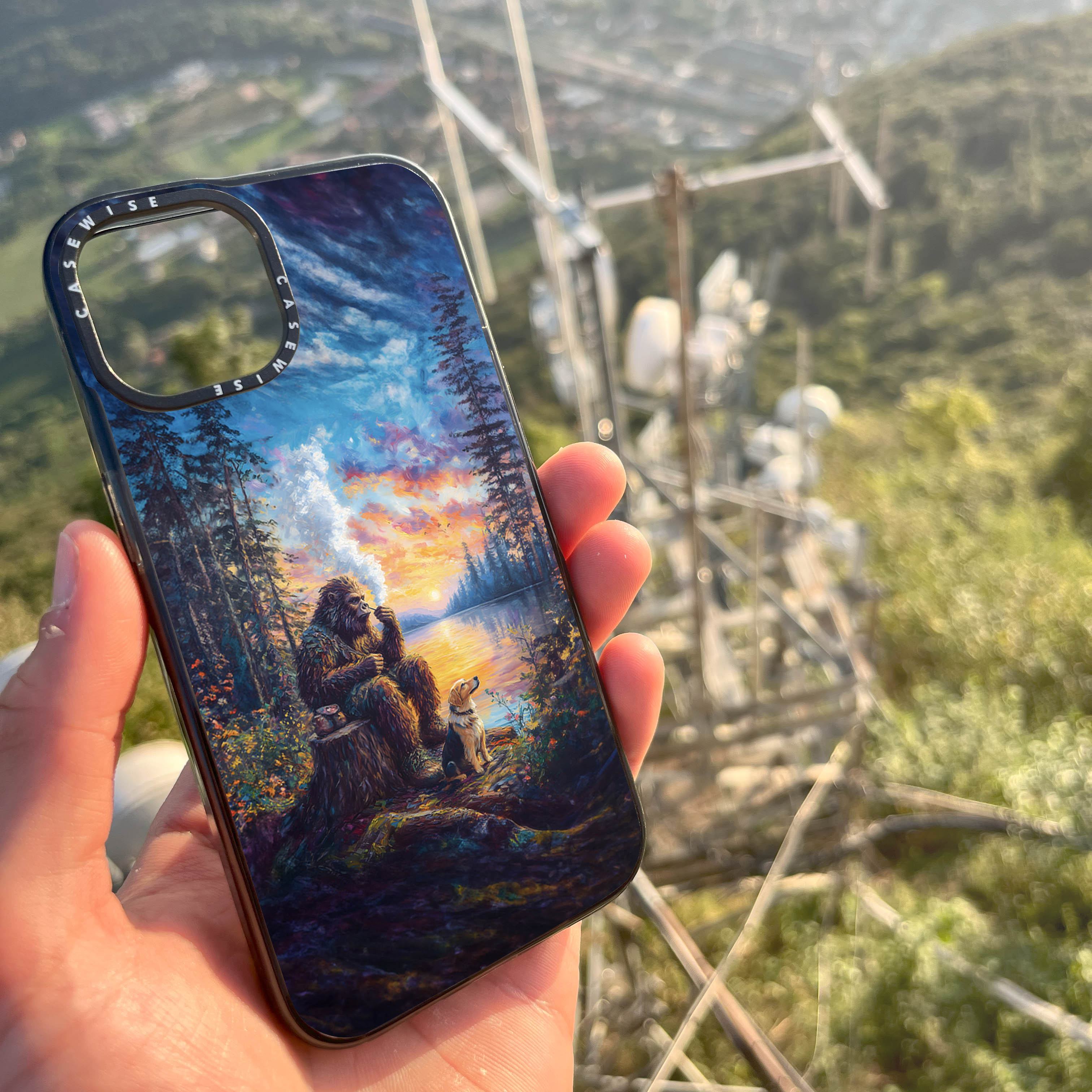 CASEWISE CASEWISE