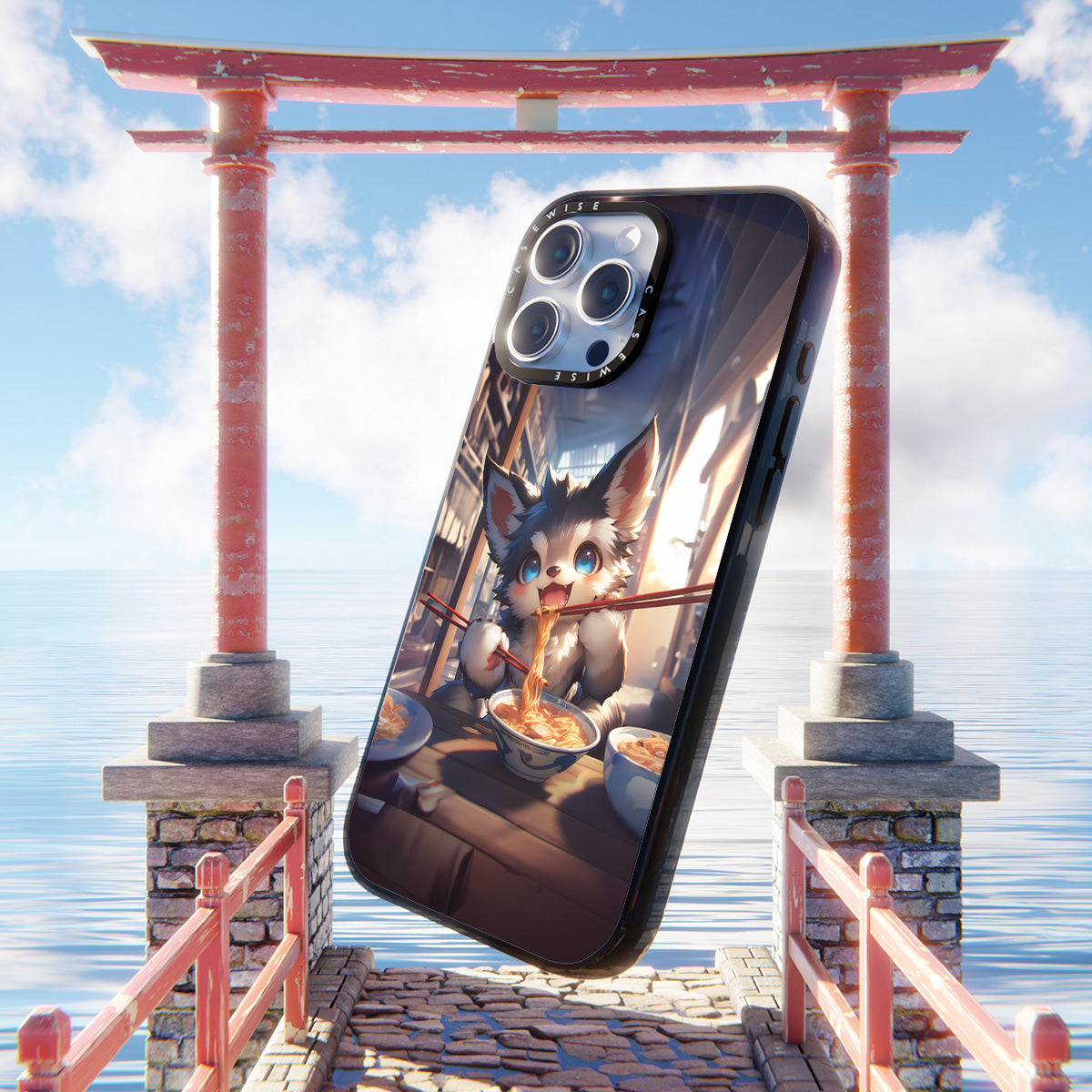 CASEWISE CASEWISE