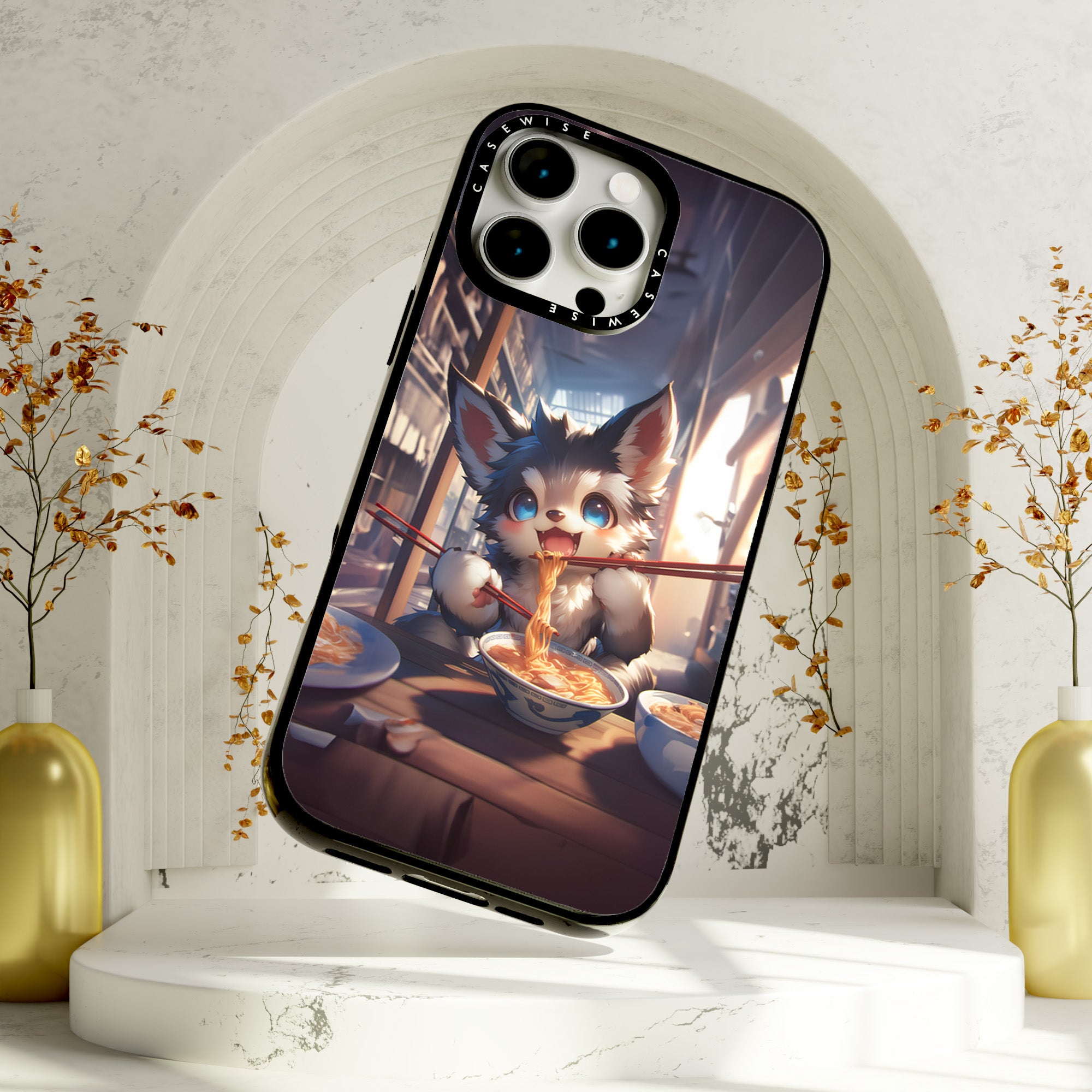 CASEWISE CASEWISE