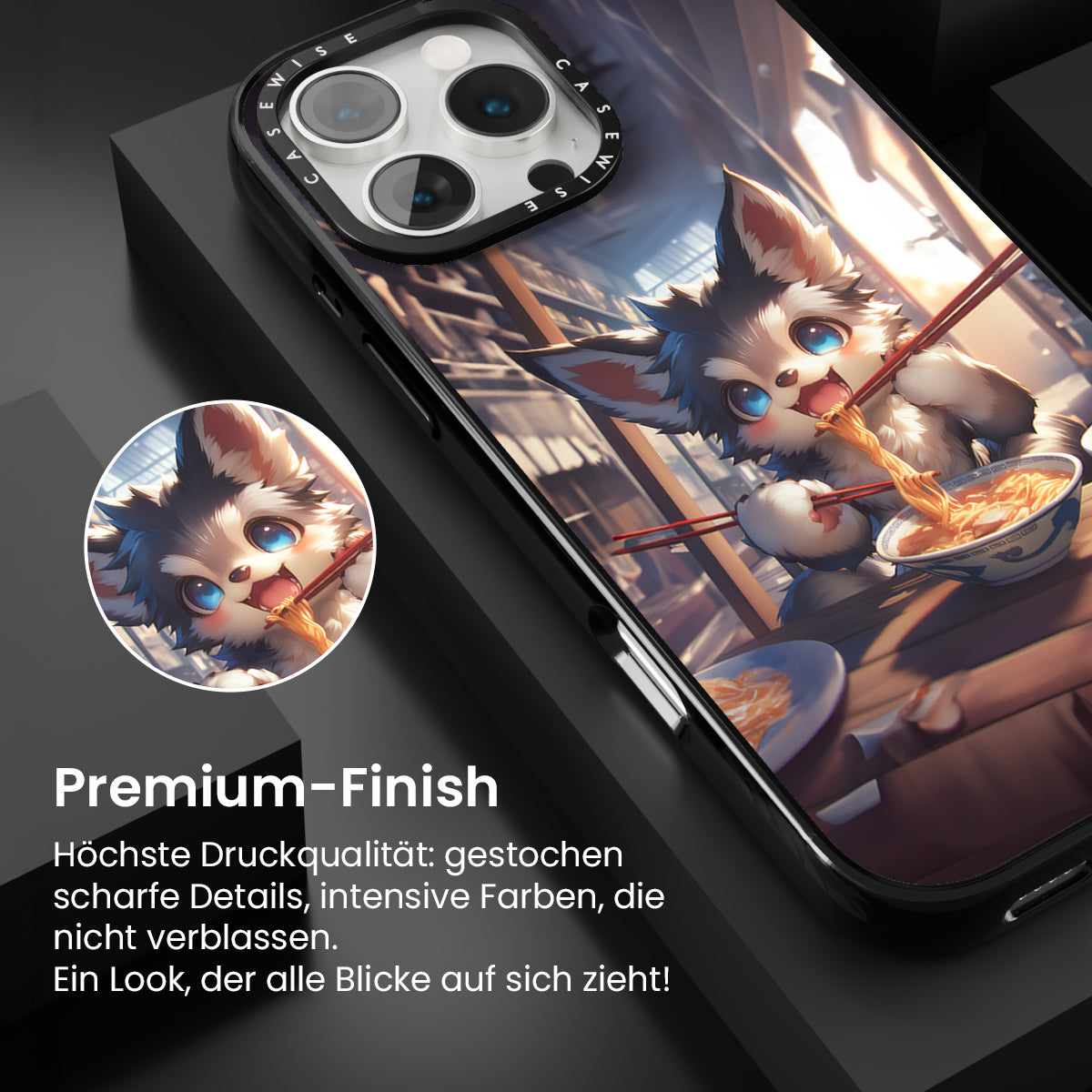 CASEWISE CASEWISE

Premium-Finish

Höchste Druckqualität: gestochen scharfe Details, intensive Farben, die nicht verblassen.
Ein Look, der alle Blicke auf sich zieht!