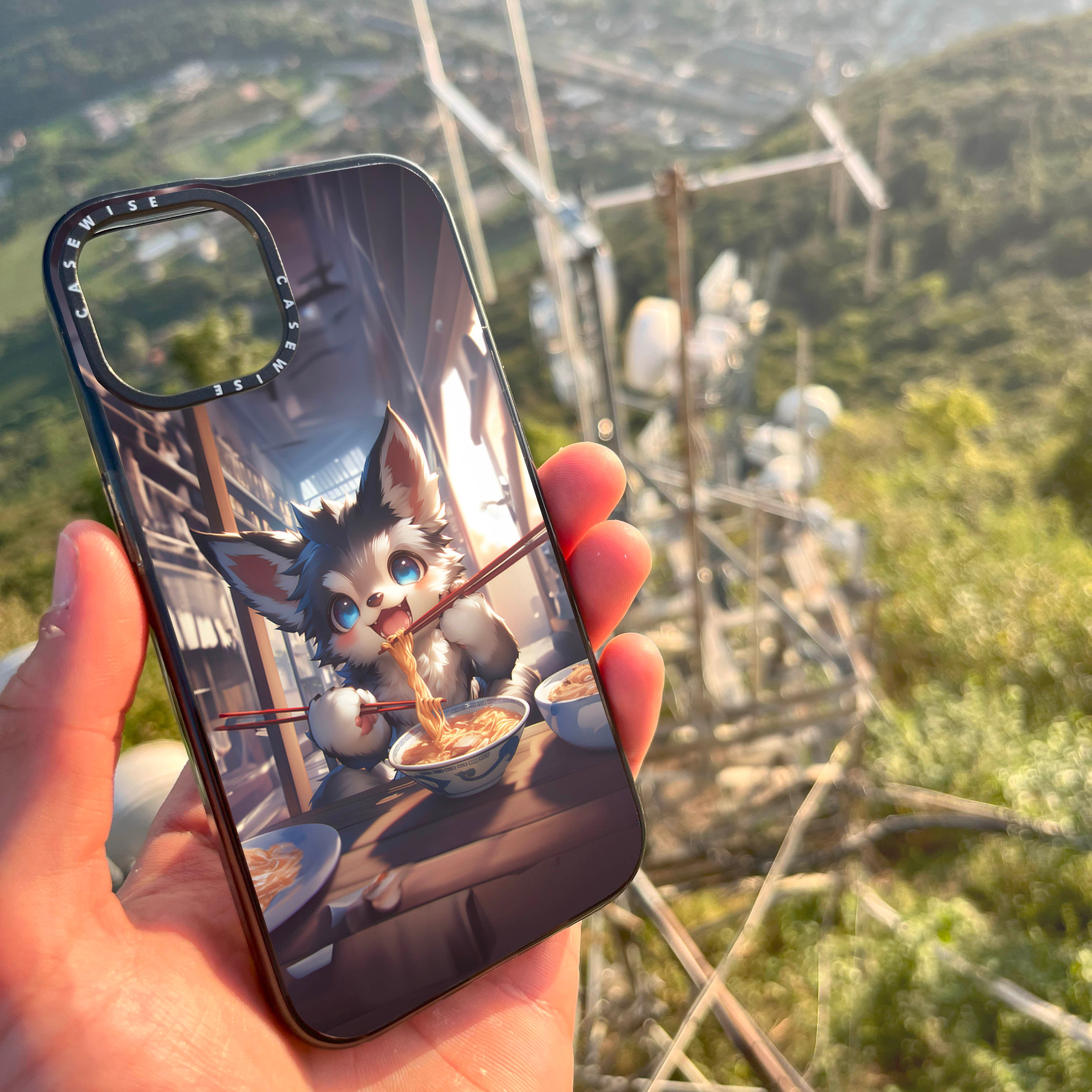 CASEWISE CASEWISE