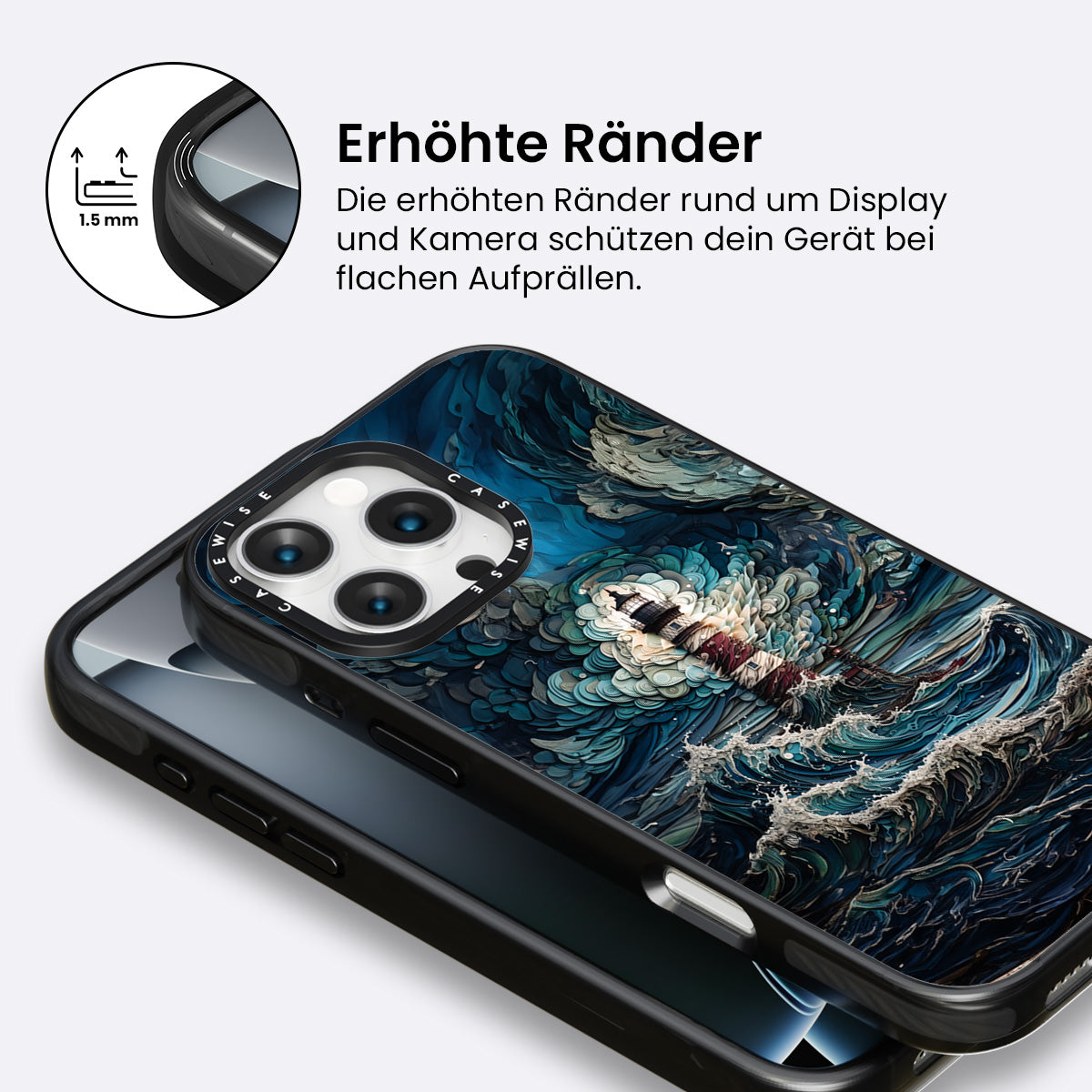 1.5 mm

Erhöhte Ränder

Die erhöhten Ränder rund um Display und Kamera schützen dein Gerät bei flachen Aufprällen.

CASEWISE CASEWISE