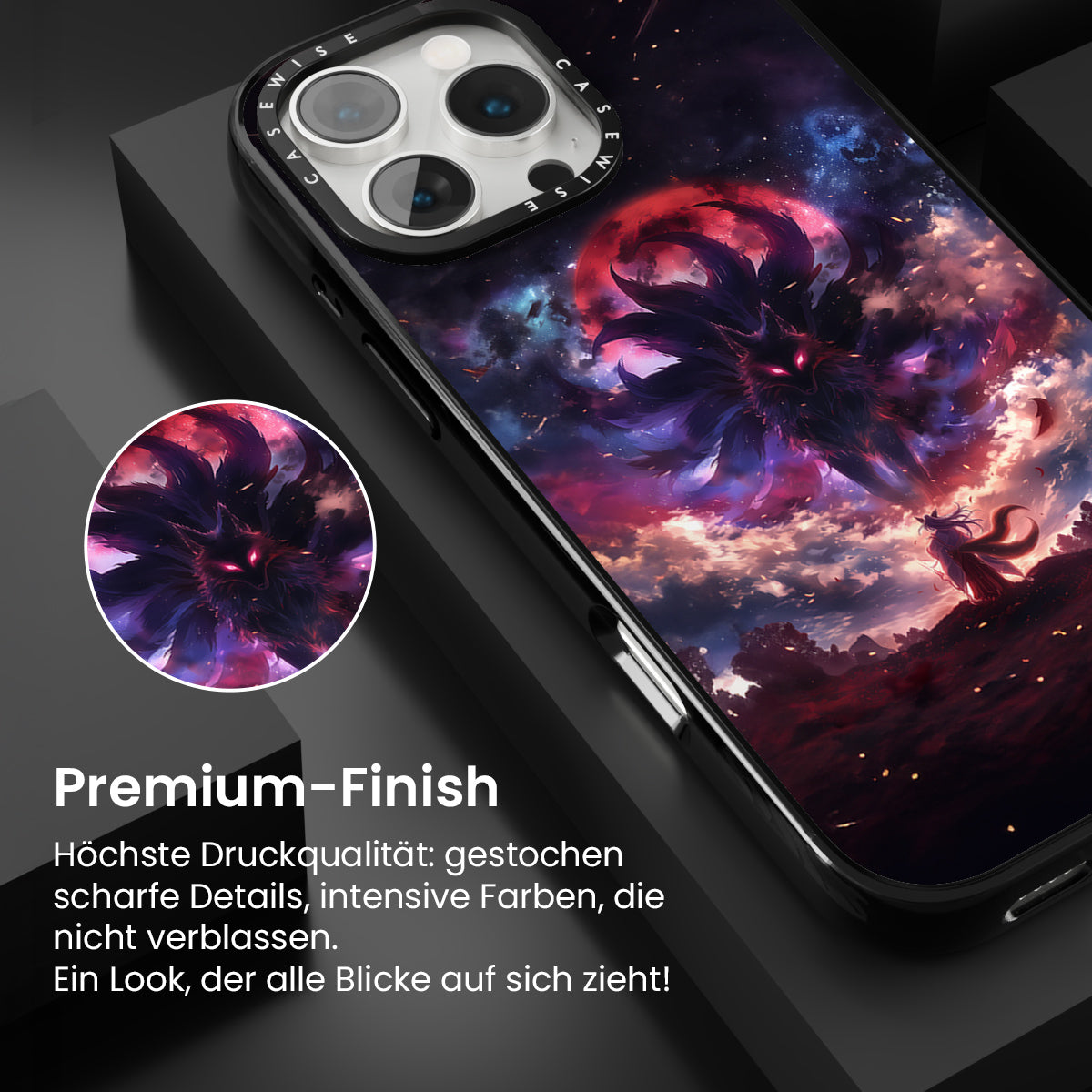 CASEWISE CASEWISE

Premium-Finish

Höchste Druckqualität: gestochen scharfe Details, intensive Farben, die nicht verblassen.
Ein Look, der alle Blicke auf sich zieht!