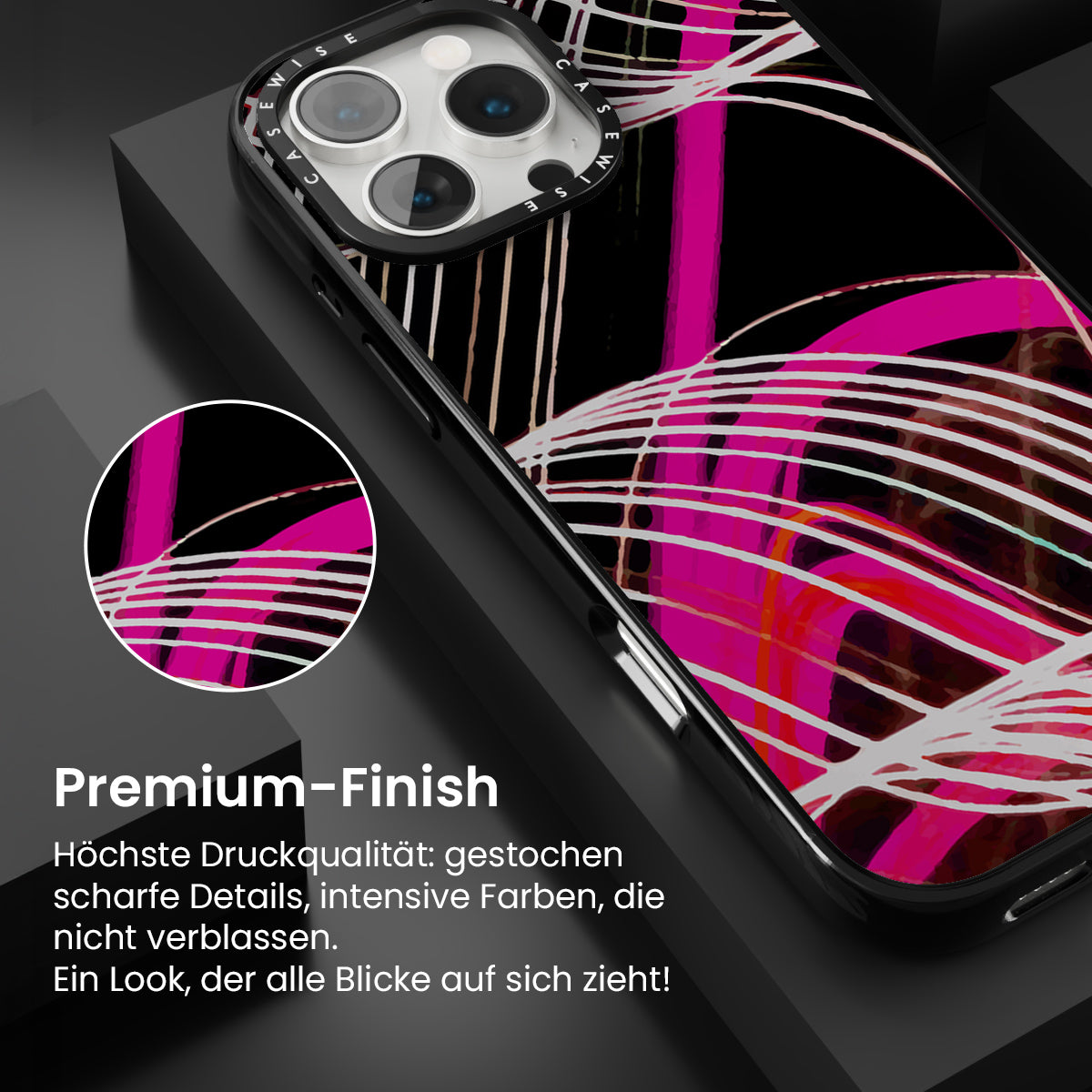 CASEWISE CASEWISE

Premium-Finish

Höchste Druckqualität: gestochen scharfe Details, intensive Farben, die nicht verblassen.
Ein Look, der alle Blicke auf sich zieht!