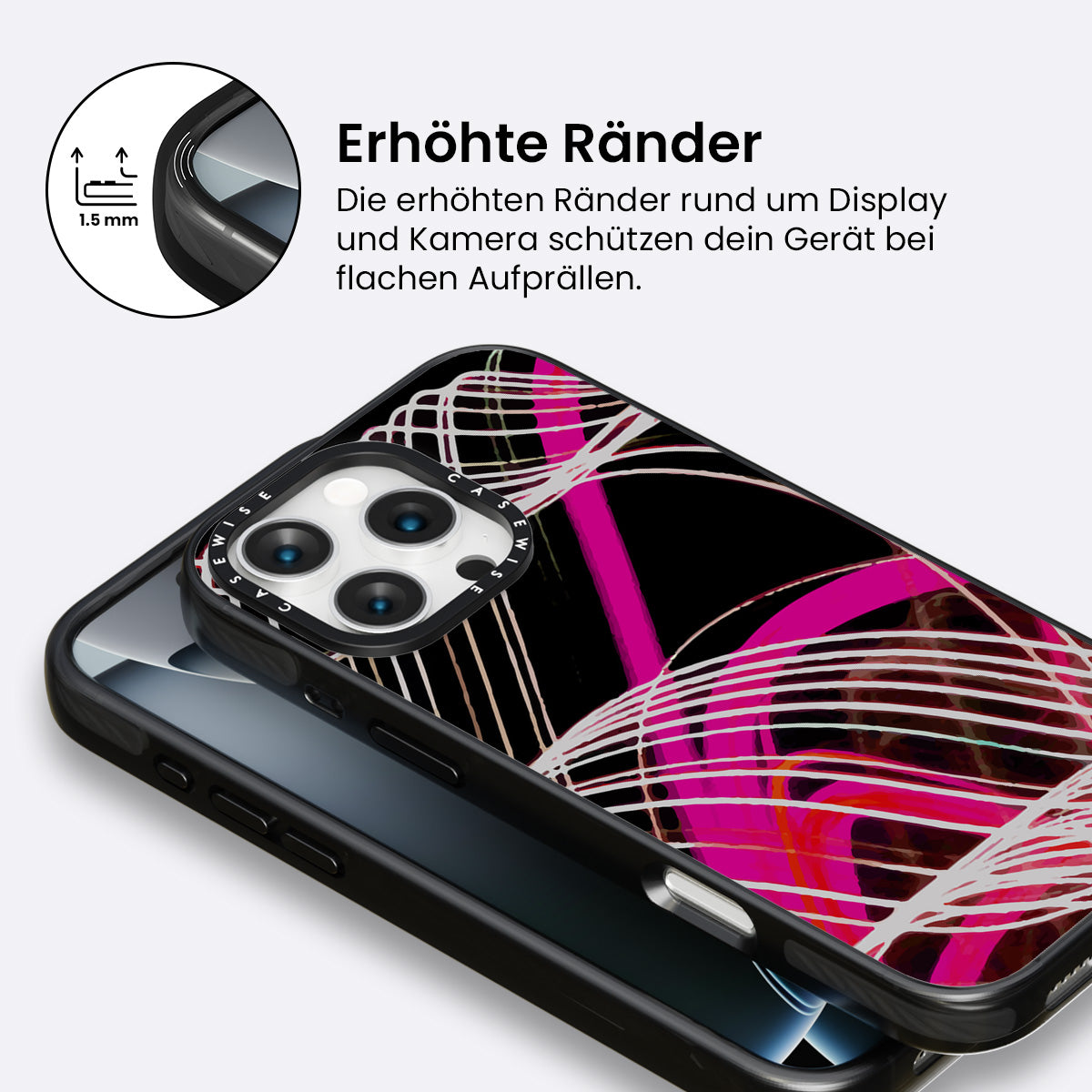 1.5 mm

Erhöhte Ränder

Die erhöhten Ränder rund um Display und Kamera schützen dein Gerät bei flachen Aufprällen.

CASEWISE CASEWISE