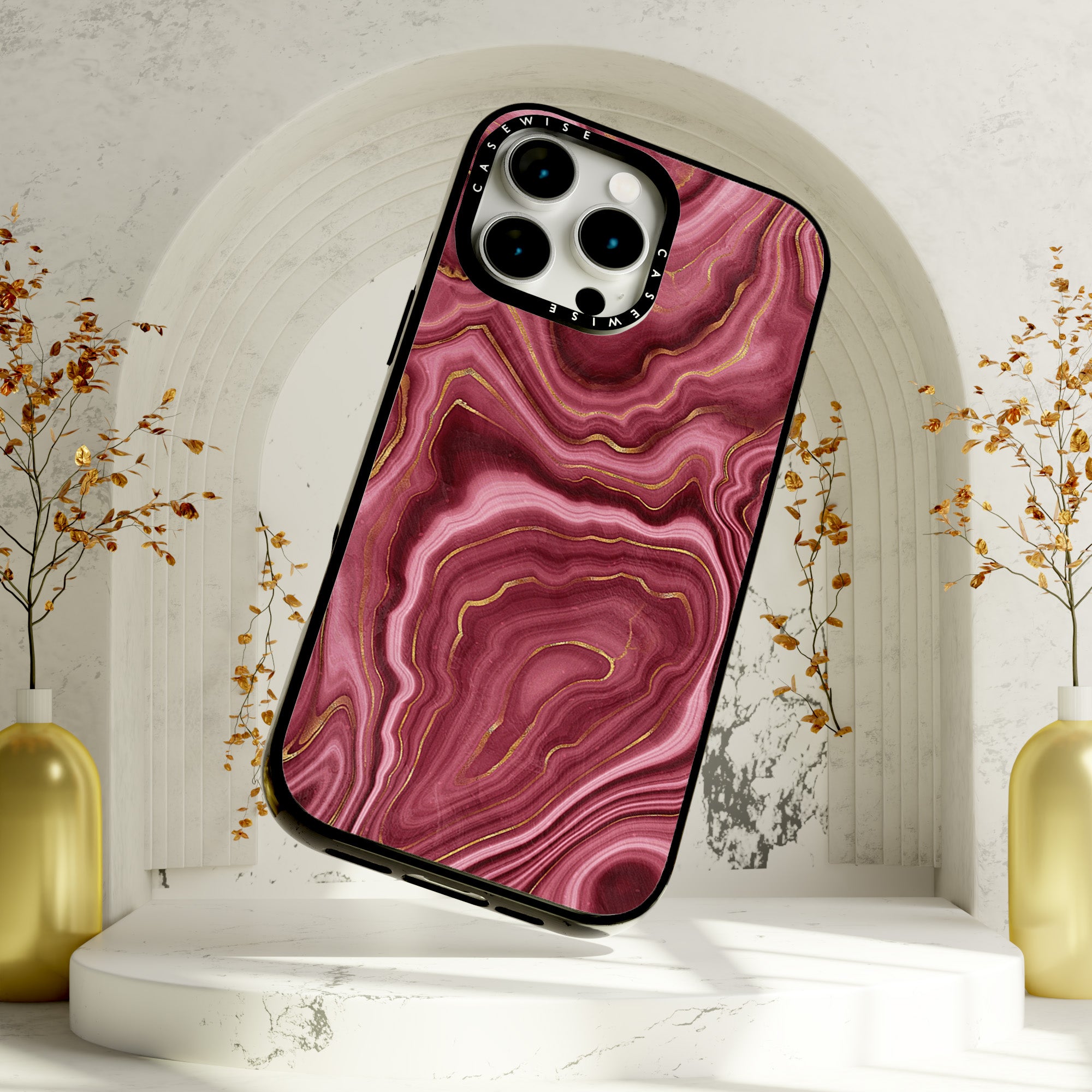 CASEWISE
CASEWISE