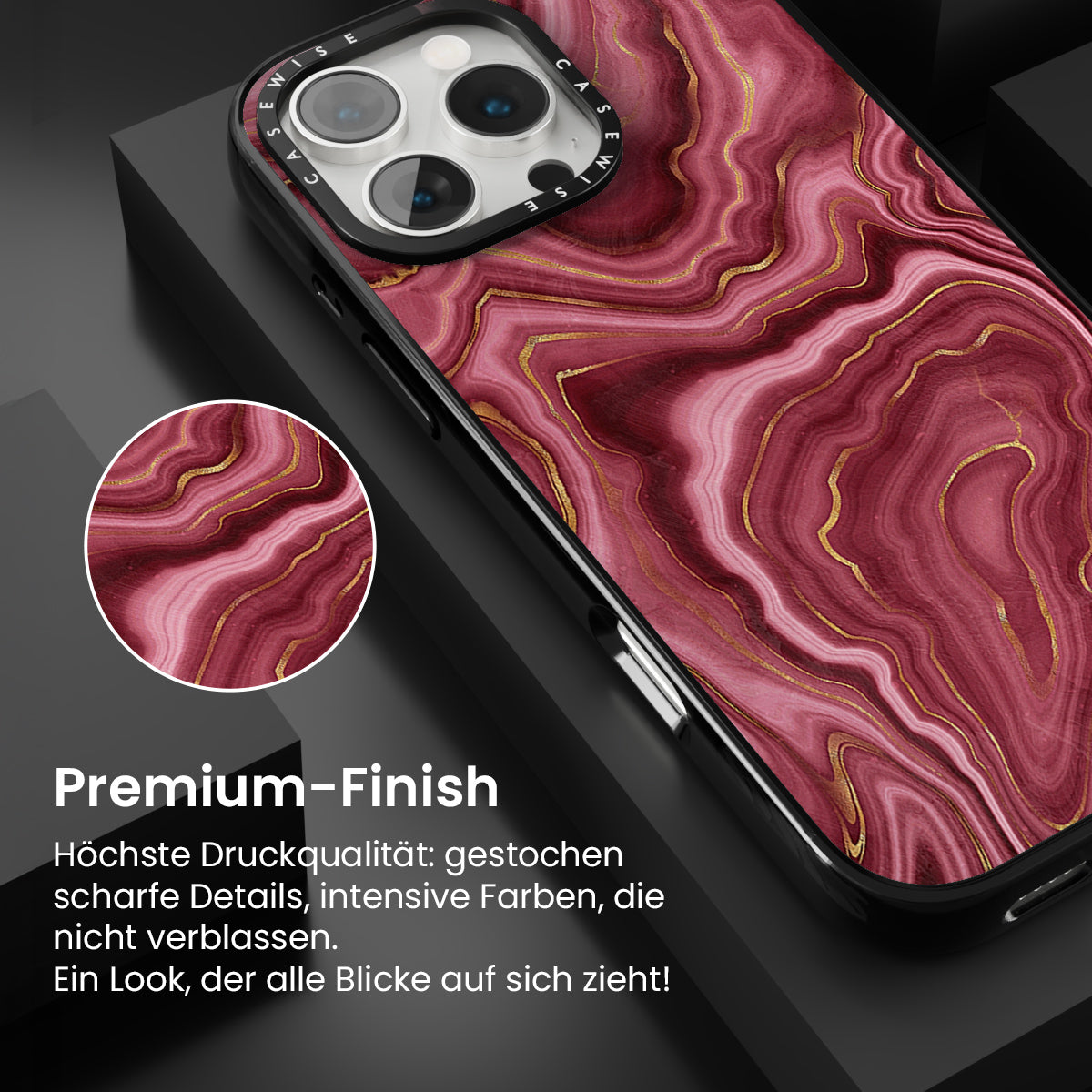 CASEWISE CASEWISE

Premium-Finish

Höchste Druckqualität: gestochen scharfe Details, intensive Farben, die nicht verblassen.
Ein Look, der alle Blicke auf sich zieht!