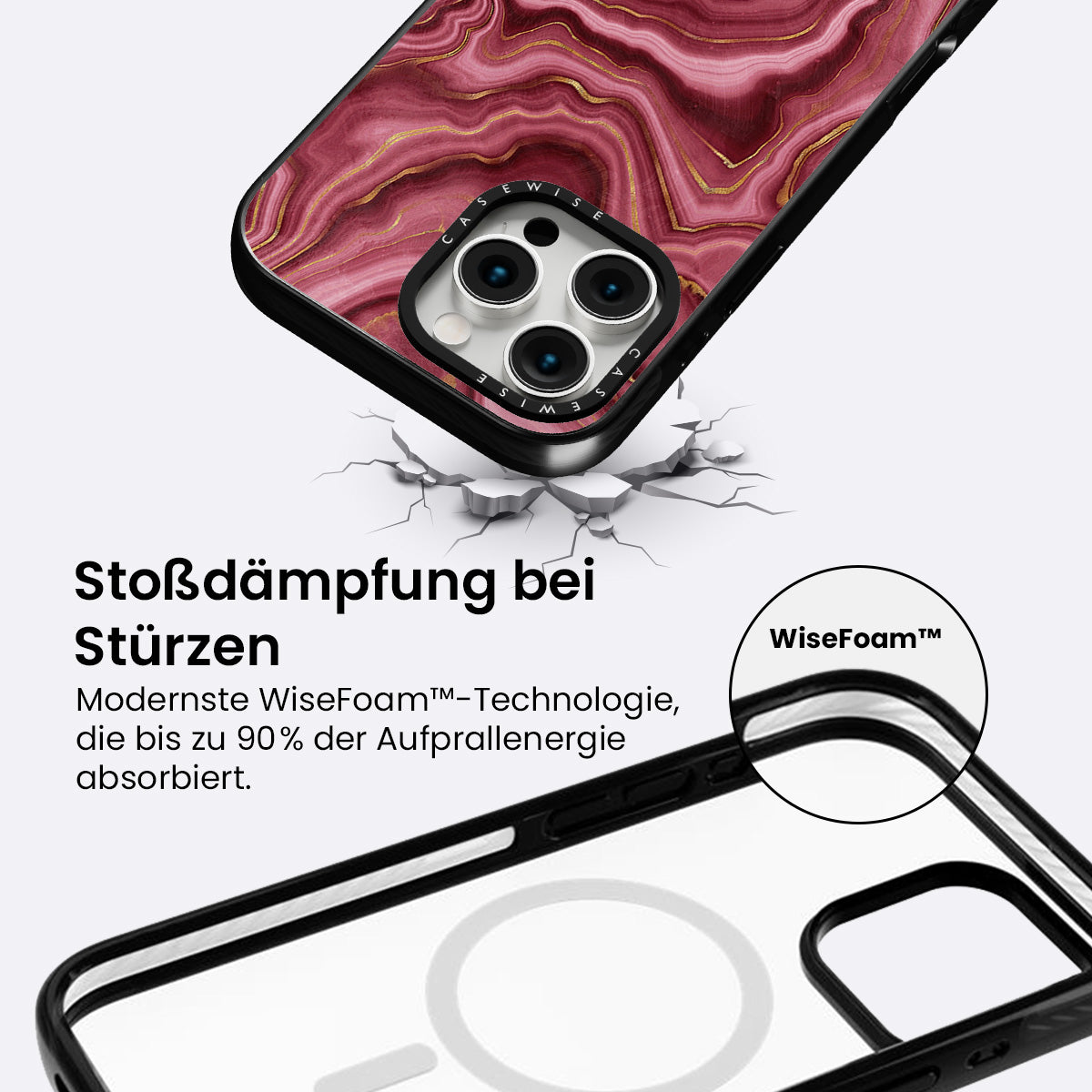 CASEWISE

CASEWISE

Stoßdämpfung bei Stürzen

Modernste WiseFoam™-Technologie, die bis zu 90% der Aufprallenergie absorbiert.

WiseFoam™