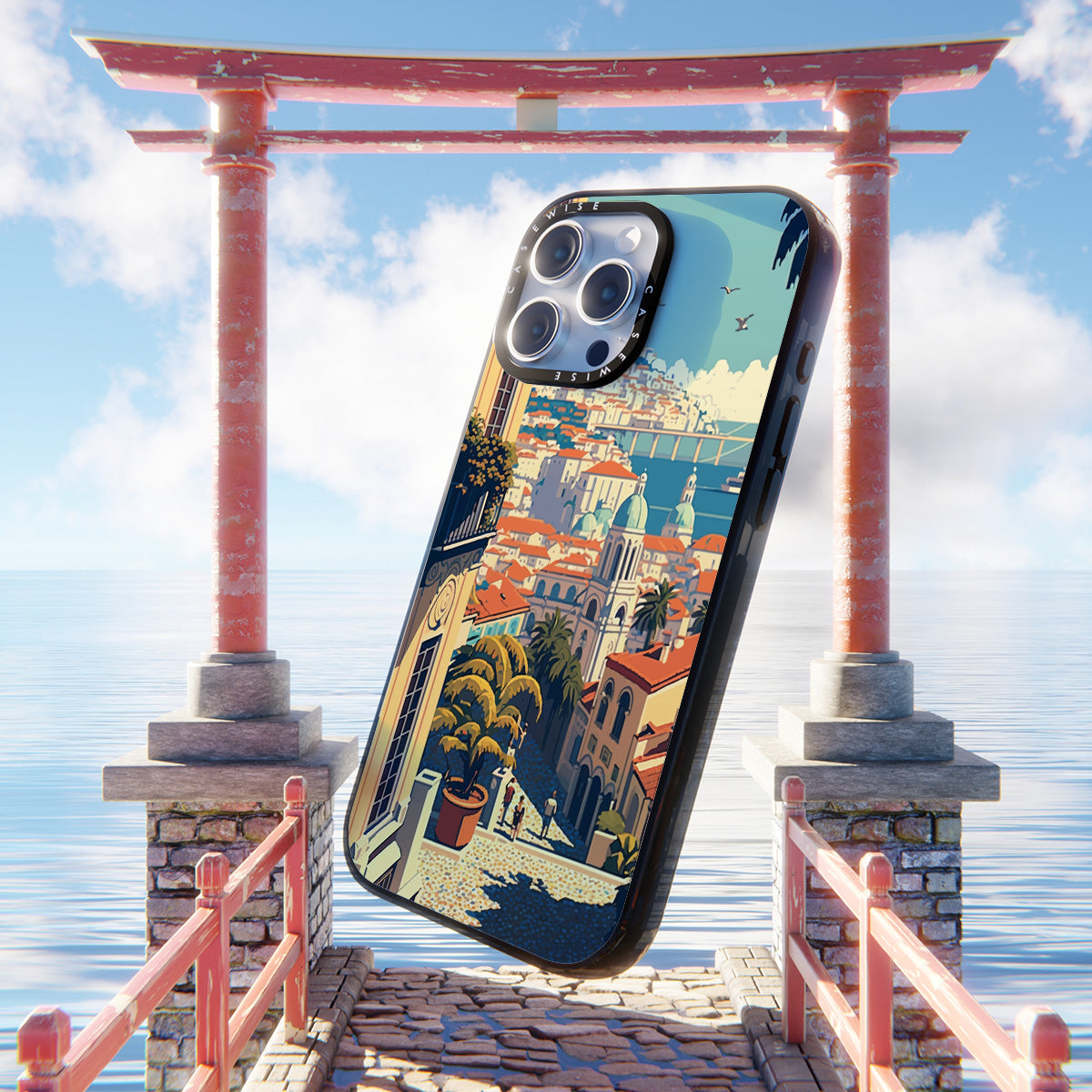 CASEWISE CASEWISE