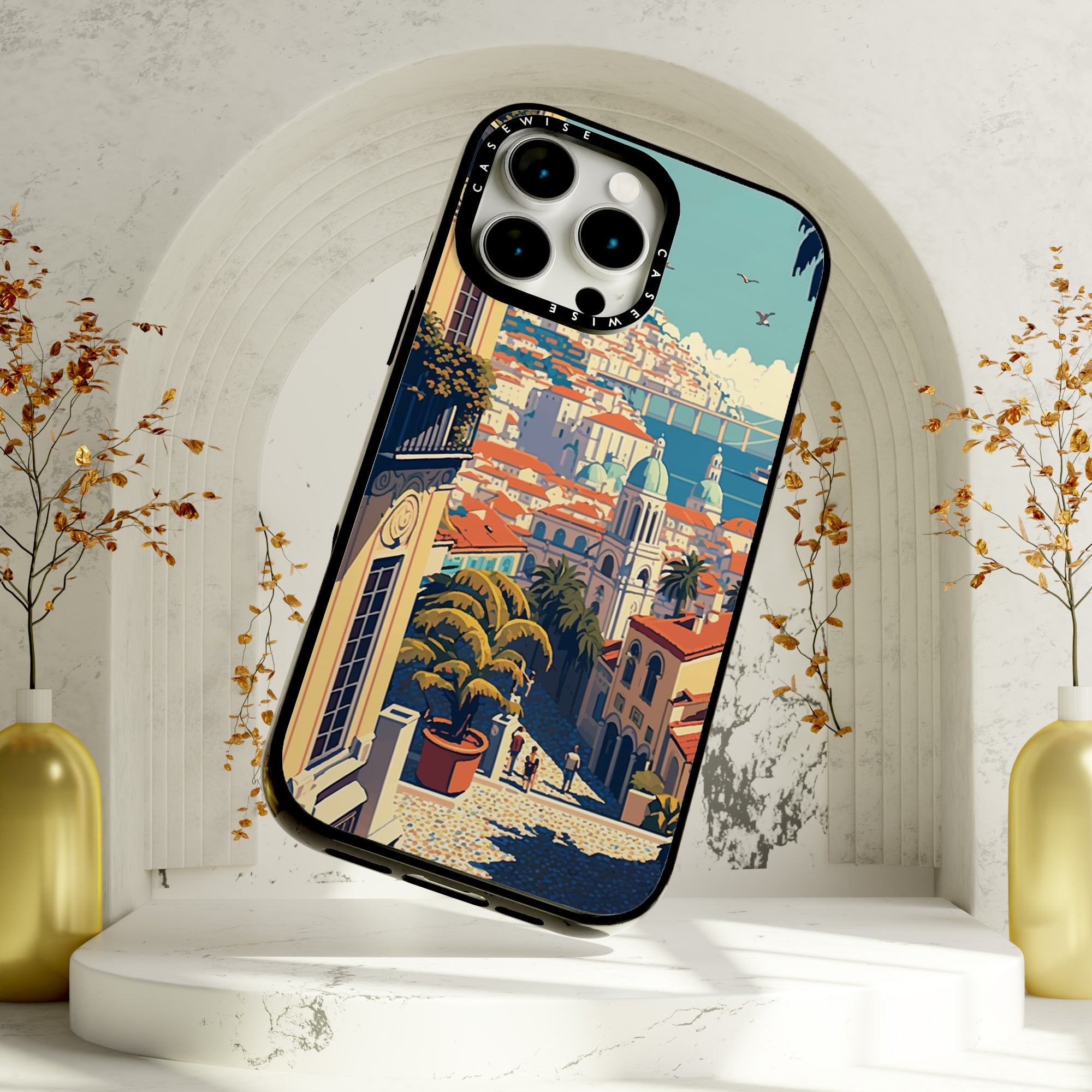 CASEWISE
CASEWISE