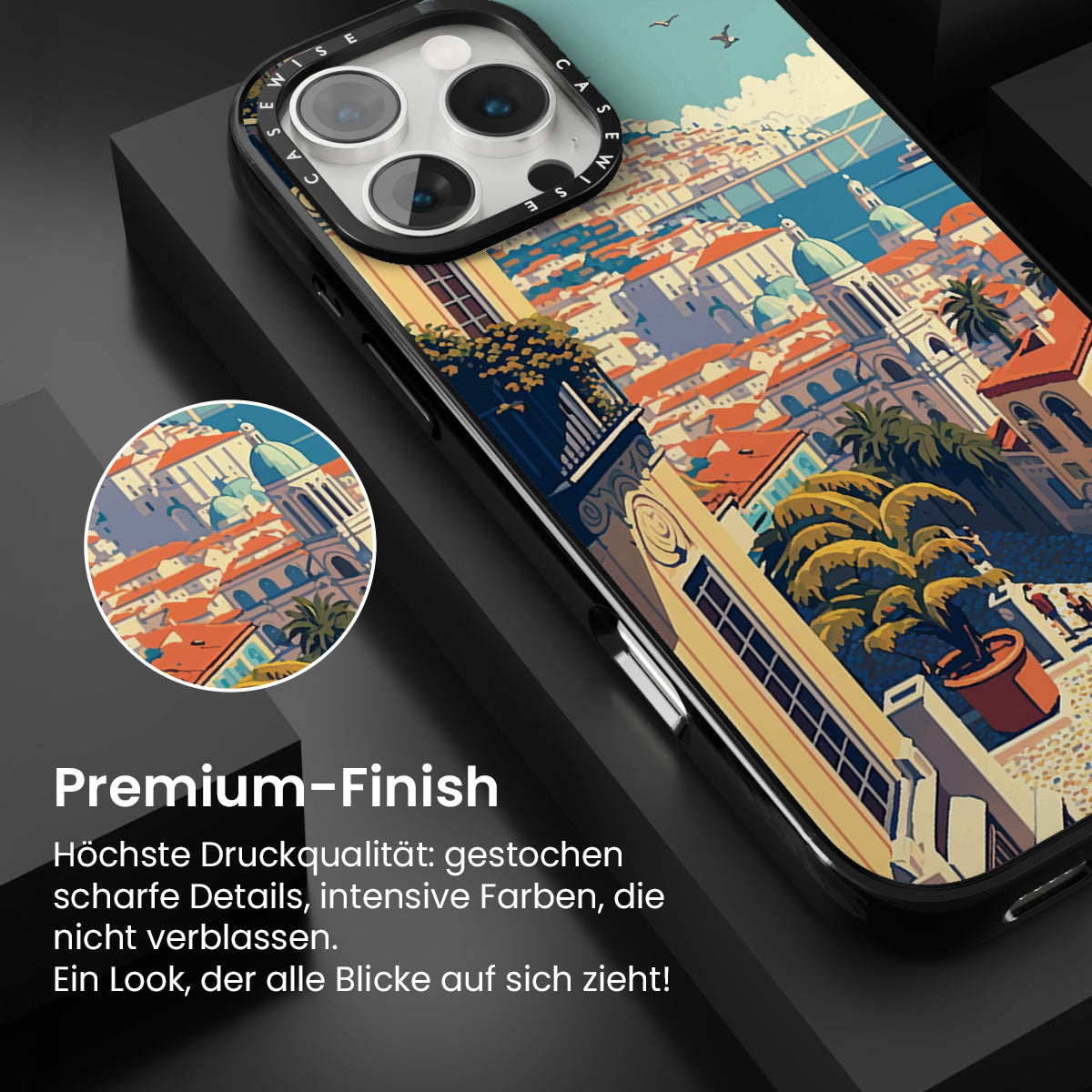 CASEWISE CASEWISE

Premium-Finish

Höchste Druckqualität: gestochen scharfe Details, intensive Farben, die nicht verblassen.
Ein Look, der alle Blicke auf sich zieht!