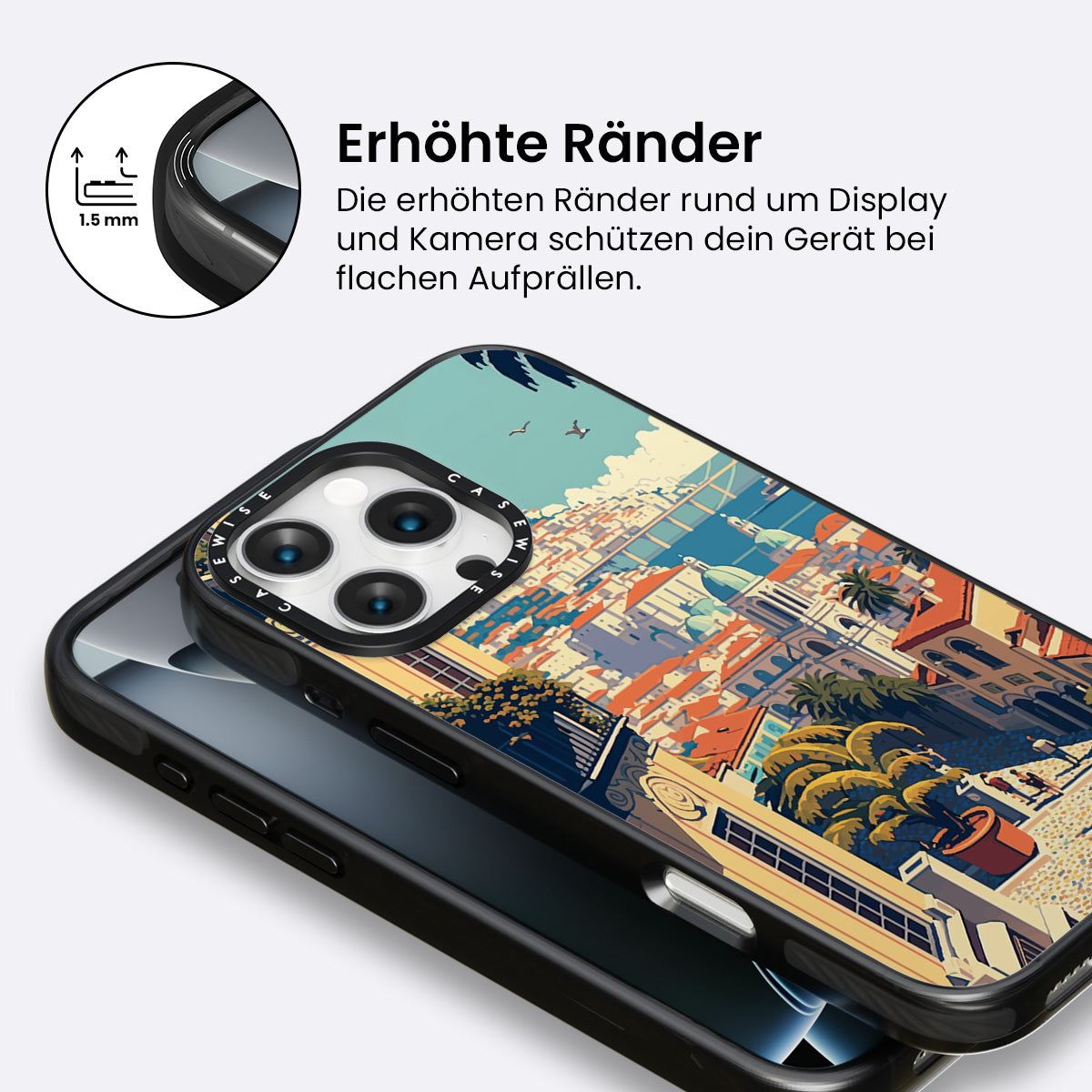 1.5 mm

Erhöhte Ränder

Die erhöhten Ränder rund um Display und Kamera schützen dein Gerät bei flachen Aufprällen.

CASEWISE CASEWISE