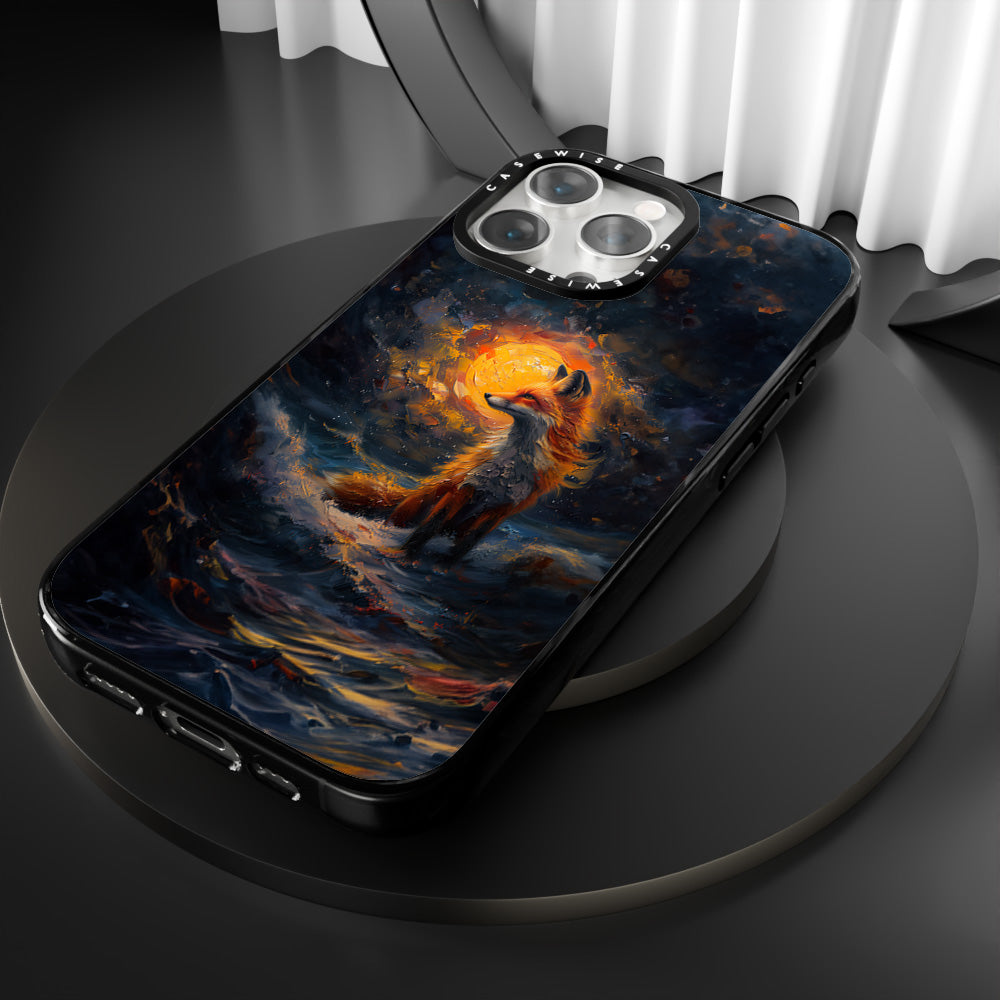 CASEWISE
CASEWISE