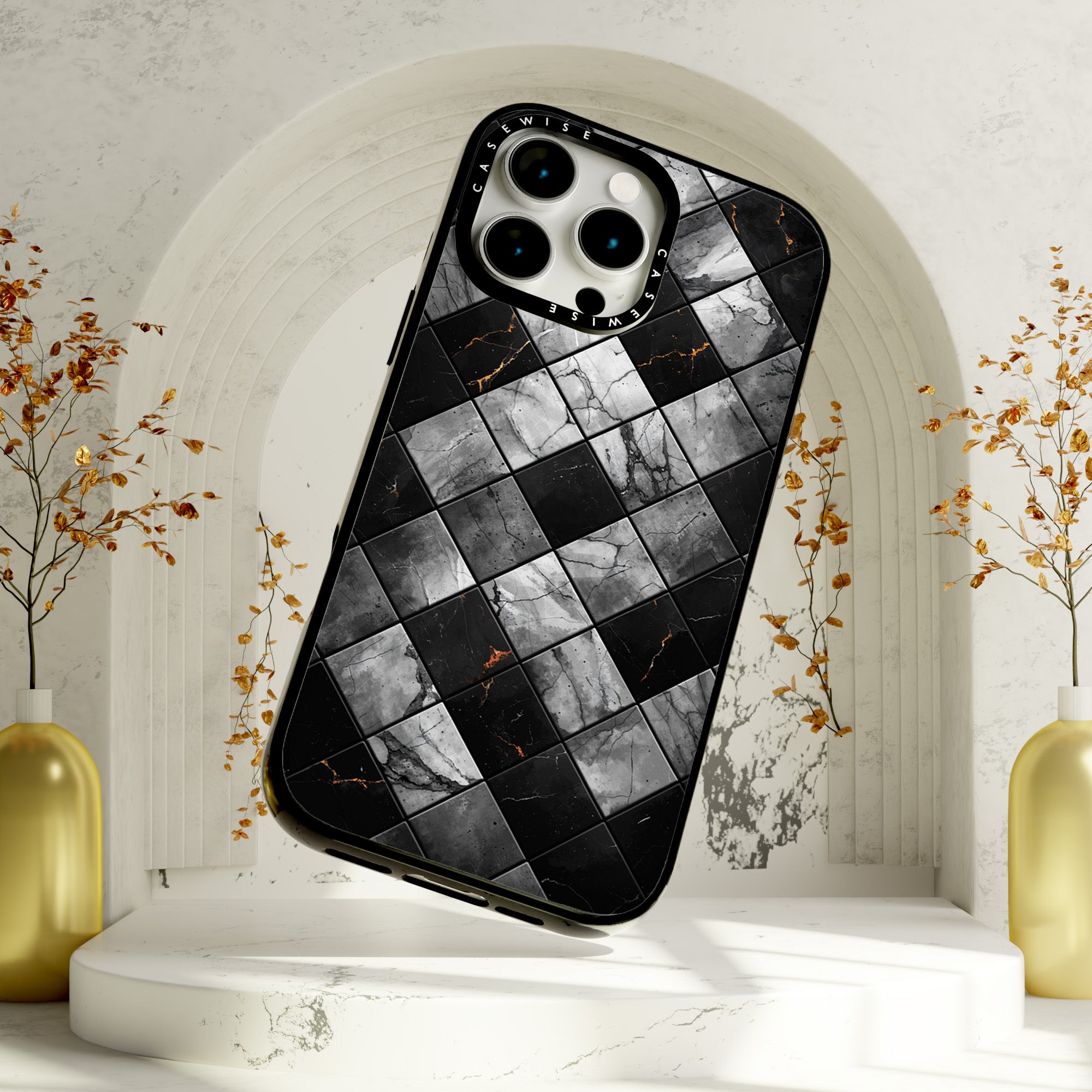 CASEWISE
CASEWISE