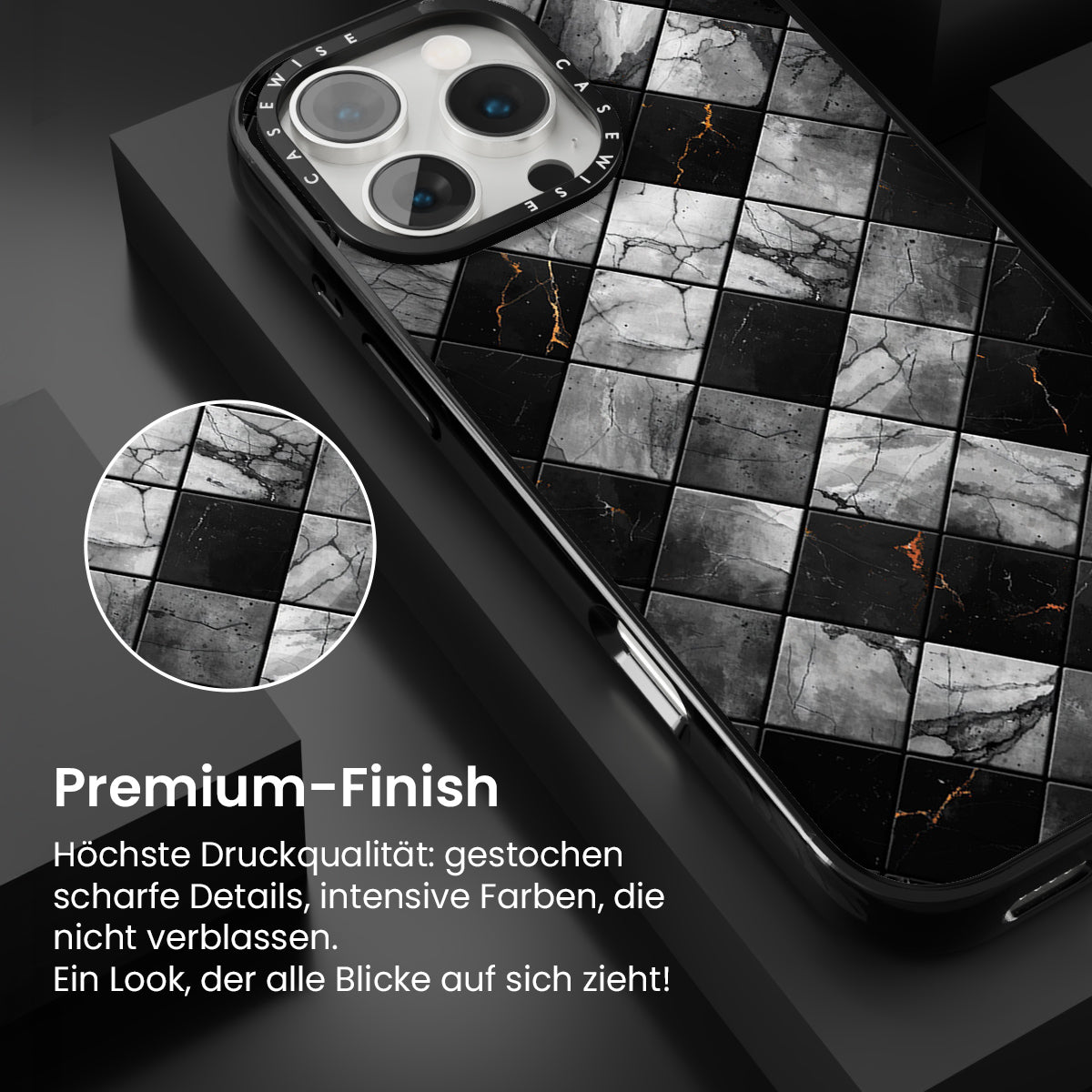 CASEWISE CASEWISE

Premium-Finish

Höchste Druckqualität: gestochen scharfe Details, intensive Farben, die nicht verblassen.
Ein Look, der alle Blicke auf sich zieht!