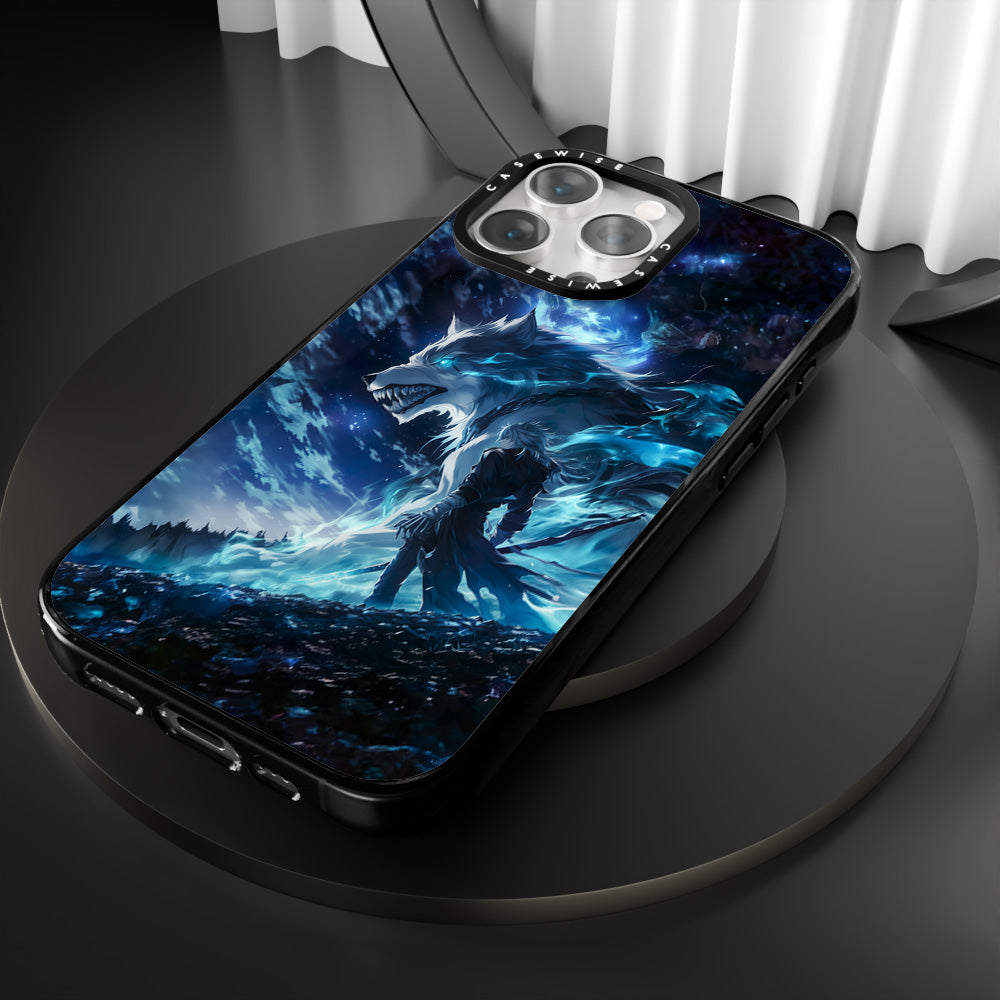 CASEWISE CASEWISE