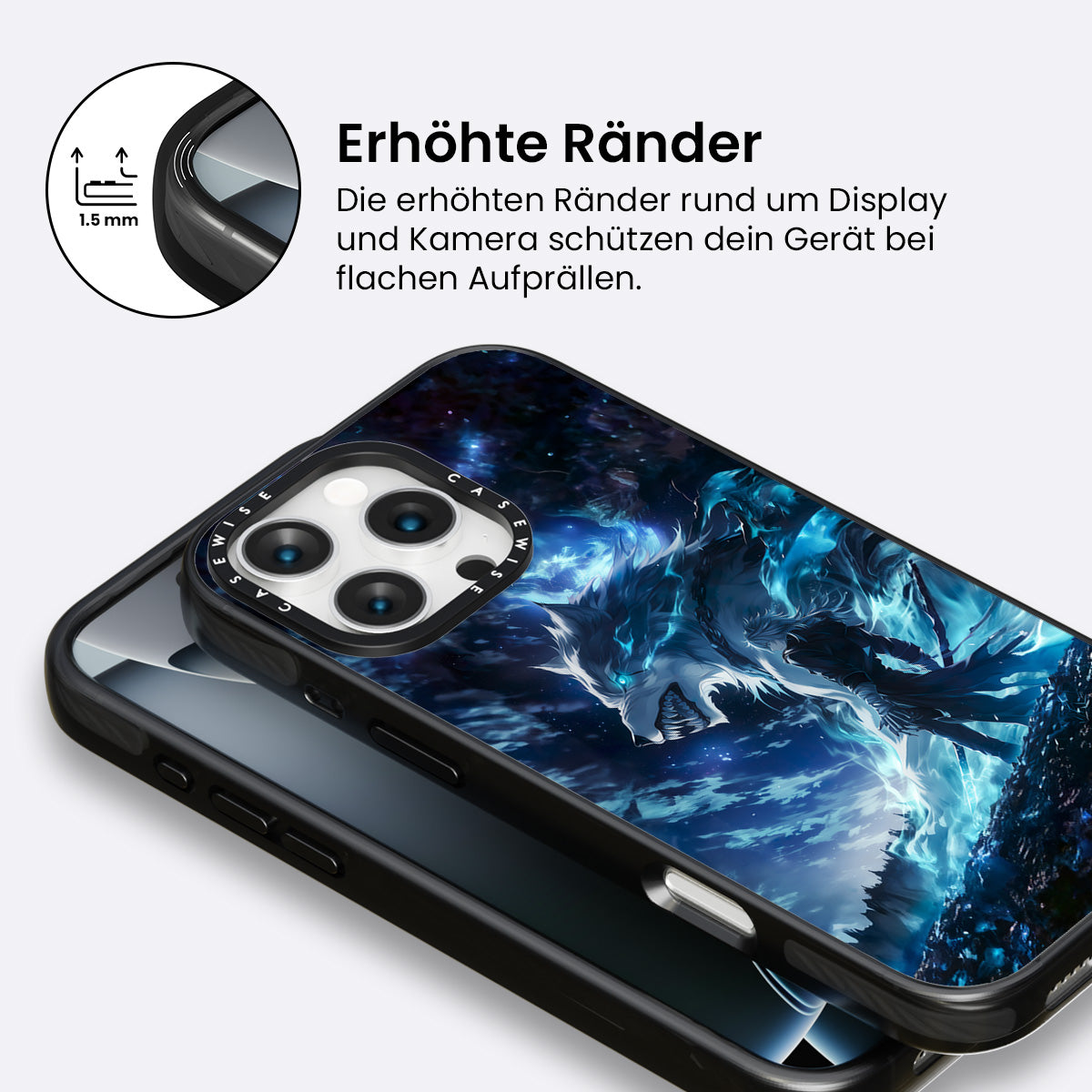 1.5 mm

Erhöhte Ränder

Die erhöhten Ränder rund um Display und Kamera schützen dein Gerät bei flachen Aufprällen.

CASEWISE CASEWISE