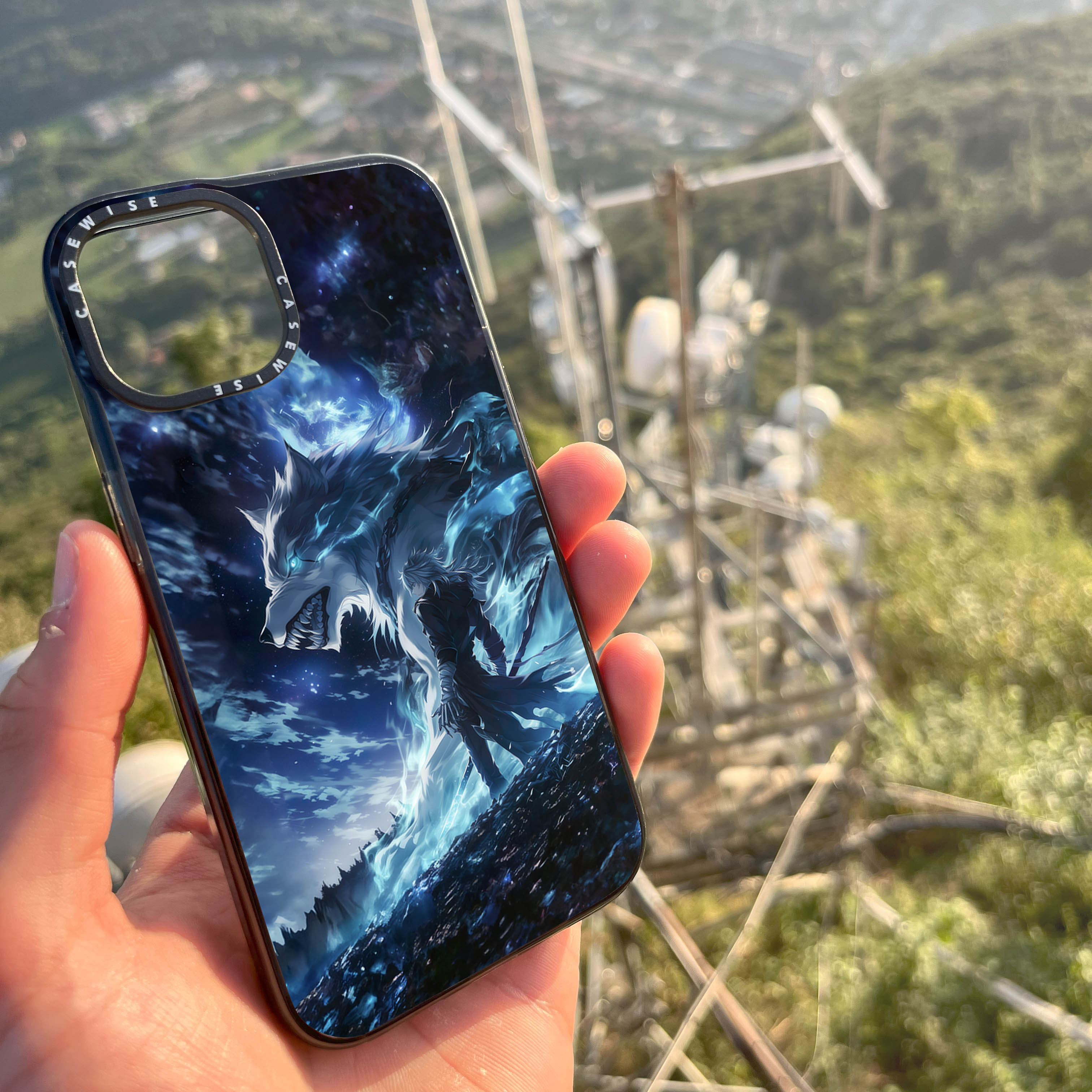 CASEWISE CASEWISE