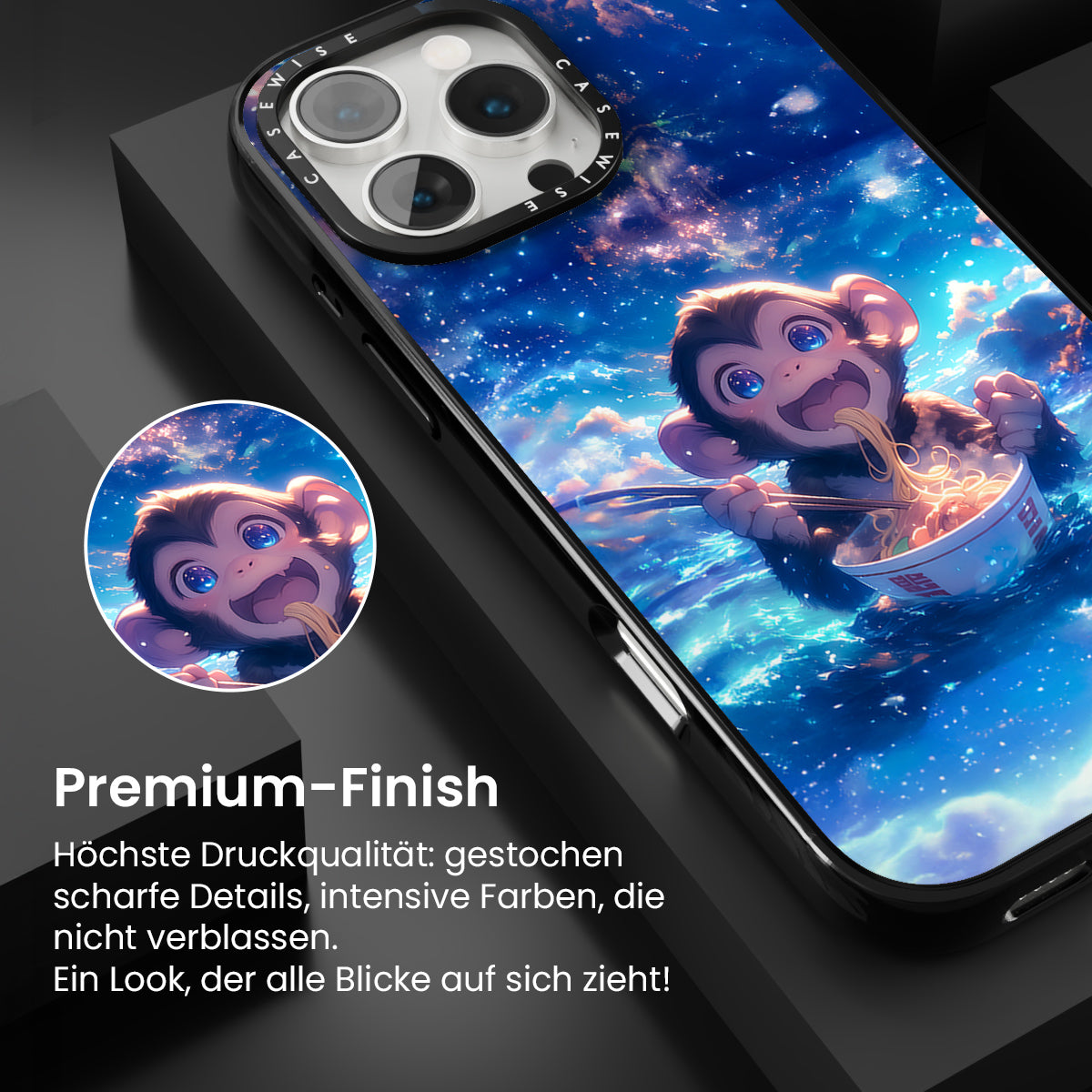 CASEWISE CASEWISE

Premium-Finish

Höchste Druckqualität: gestochen scharfe Details, intensive Farben, die nicht verblassen.
Ein Look, der alle Blicke auf sich zieht!