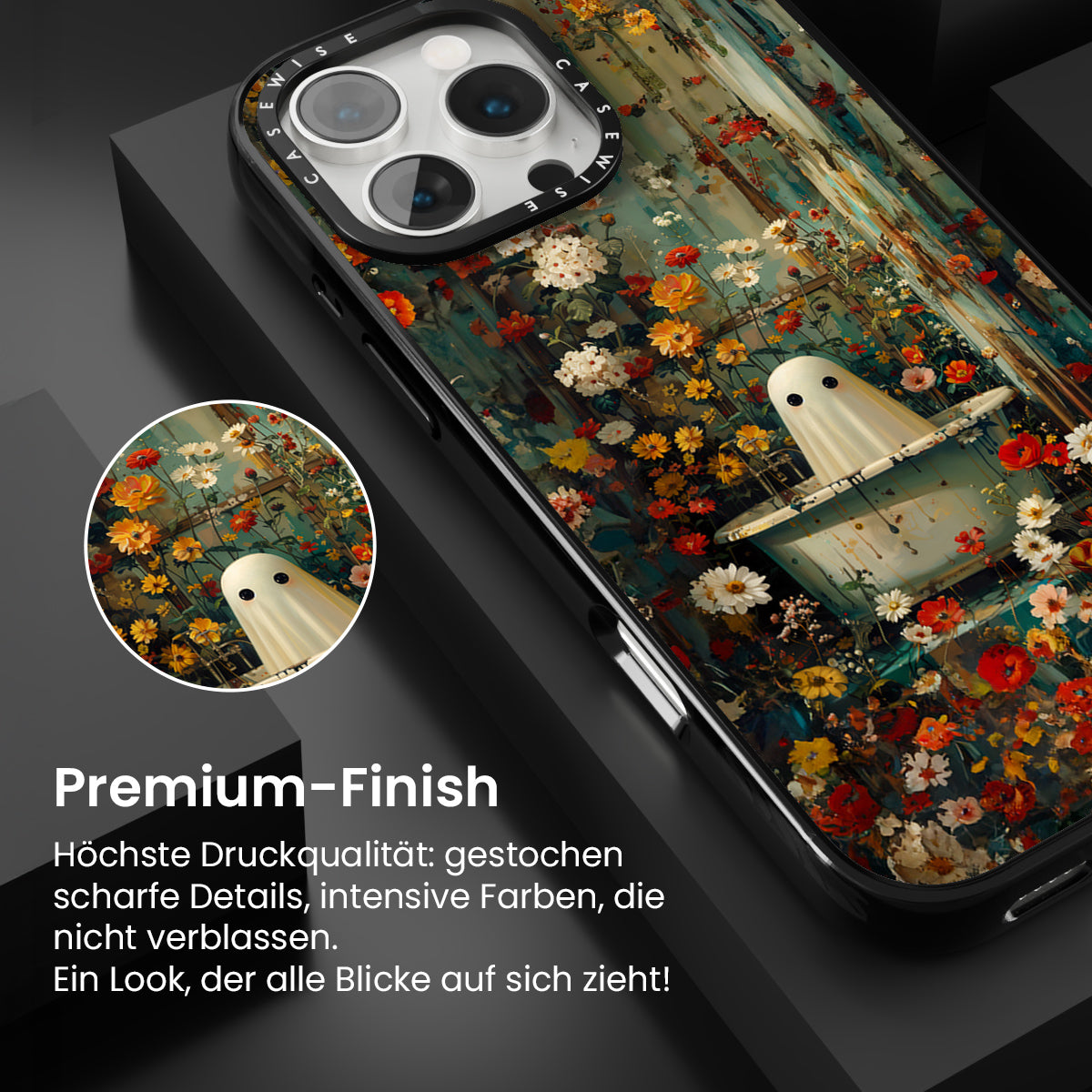 CASEWISE CASEWISE

Premium-Finish

Höchste Druckqualität: gestochen scharfe Details, intensive Farben, die nicht verblassen.
Ein Look, der alle Blicke auf sich zieht!