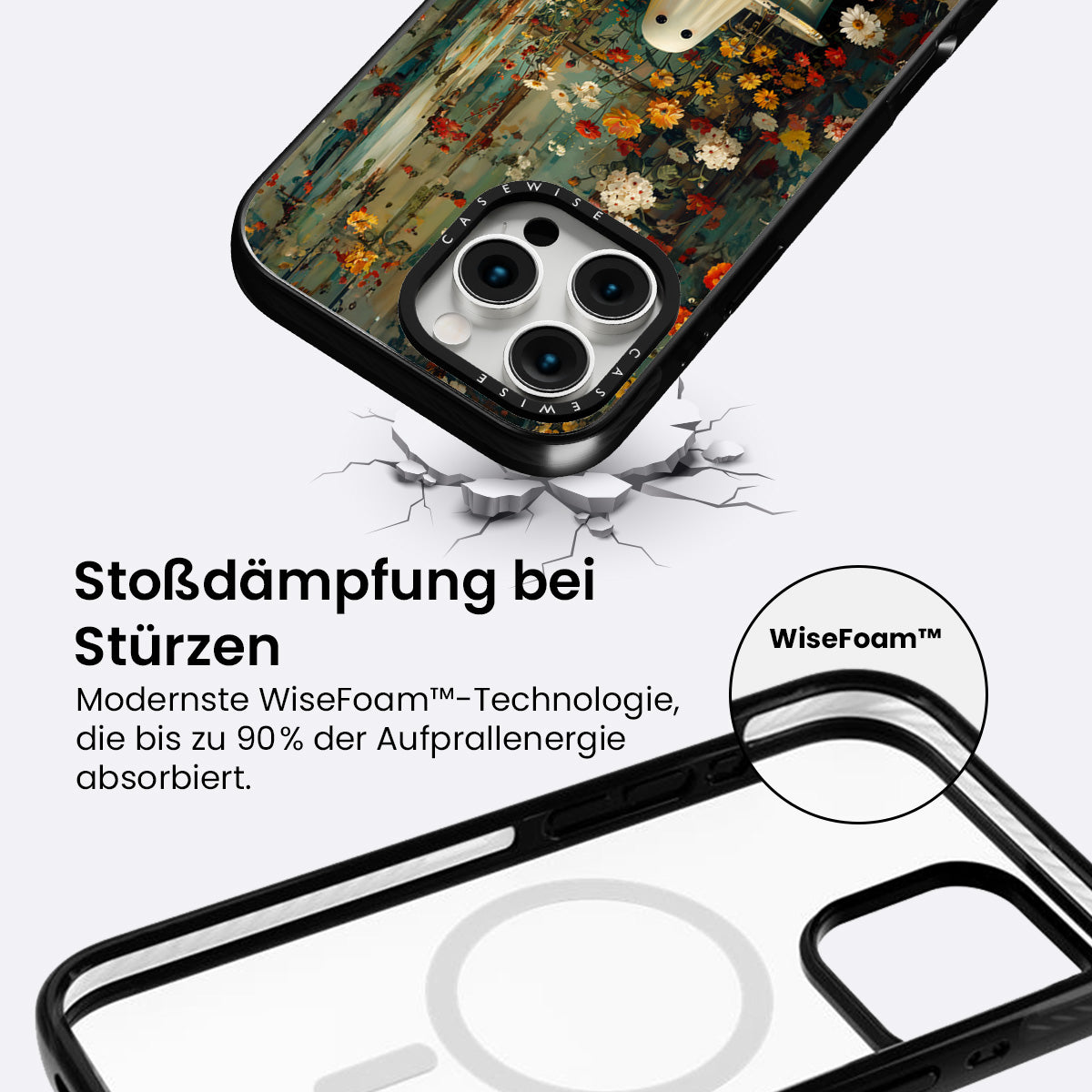 CASEWISE

CASEWISE

Stoßdämpfung bei Stürzen

Modernste WiseFoam™-Technologie, die bis zu 90% der Aufprallenergie absorbiert.

WiseFoam™