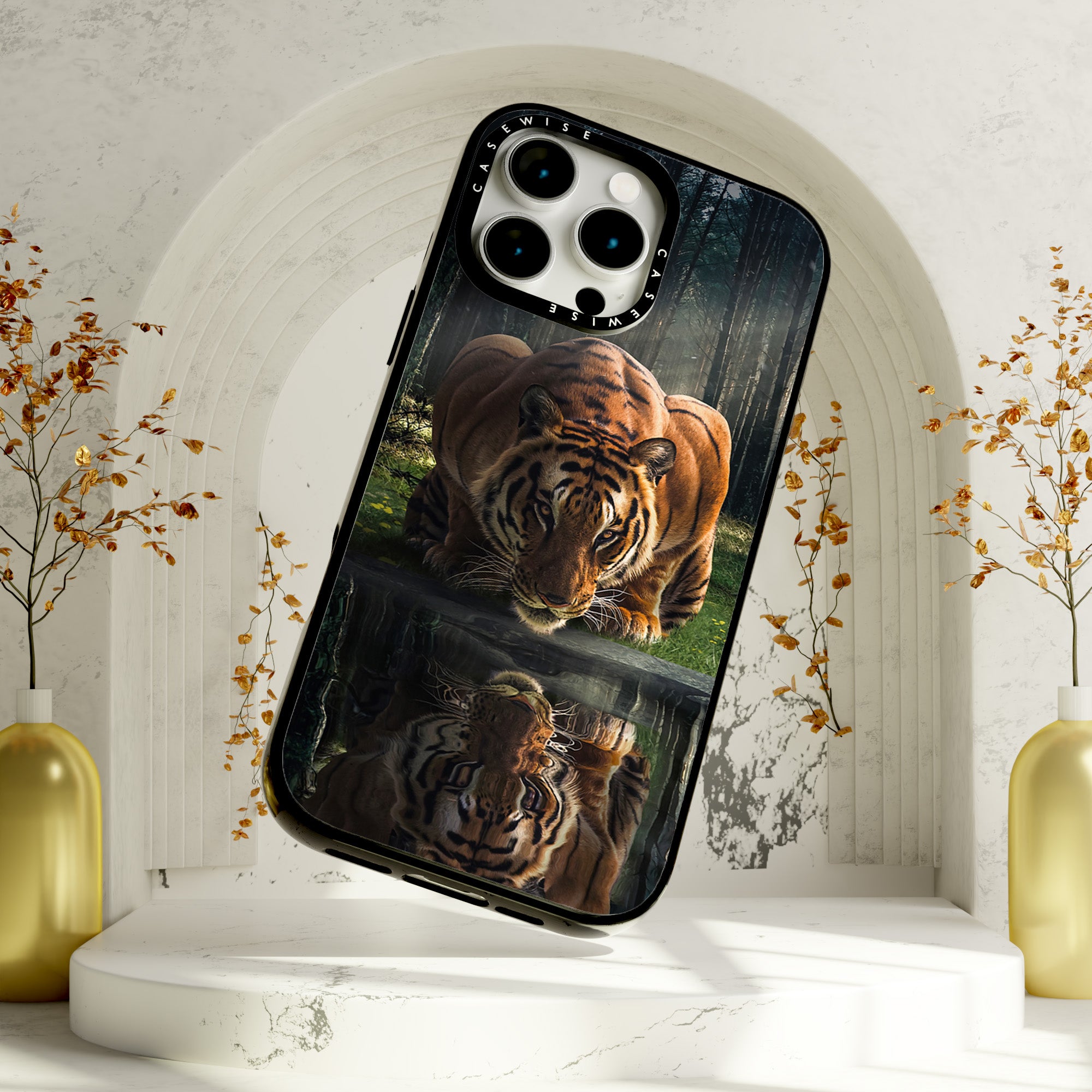 CASEWISE CASEWISE