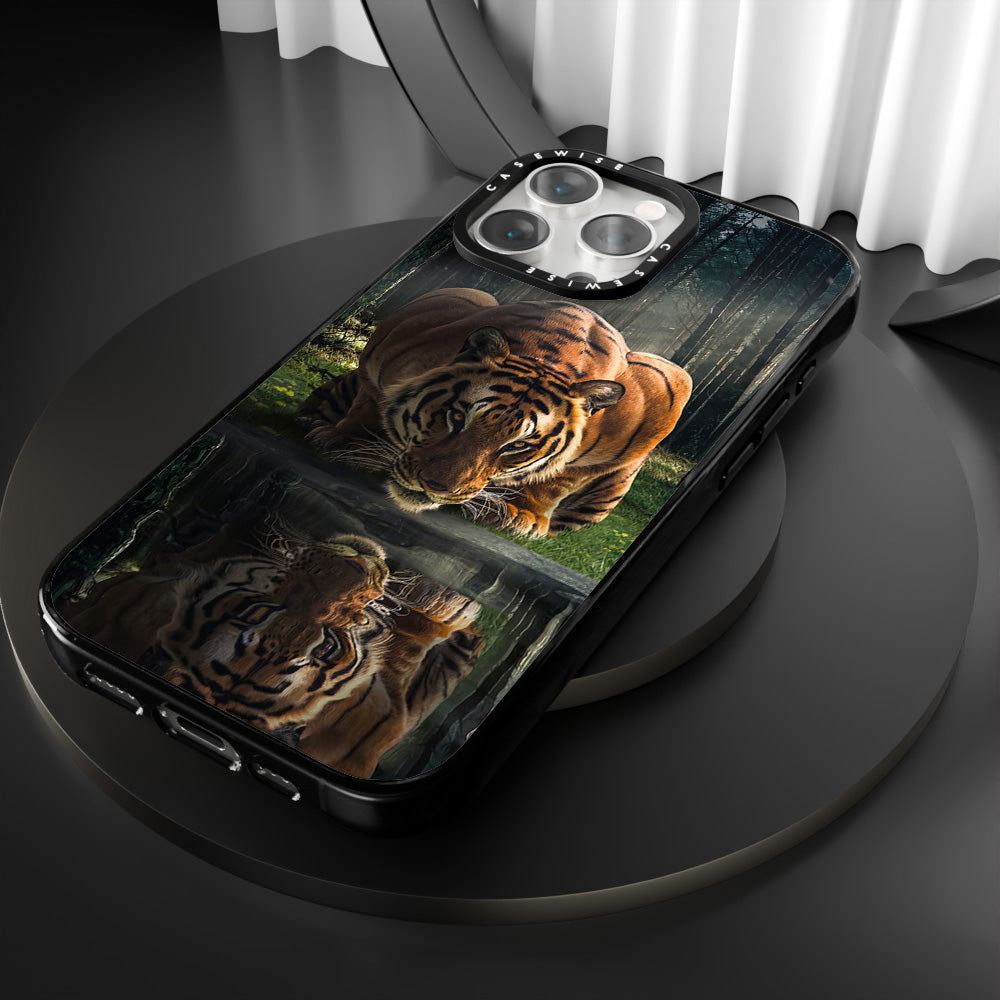 CASEWISE
CASEWISE