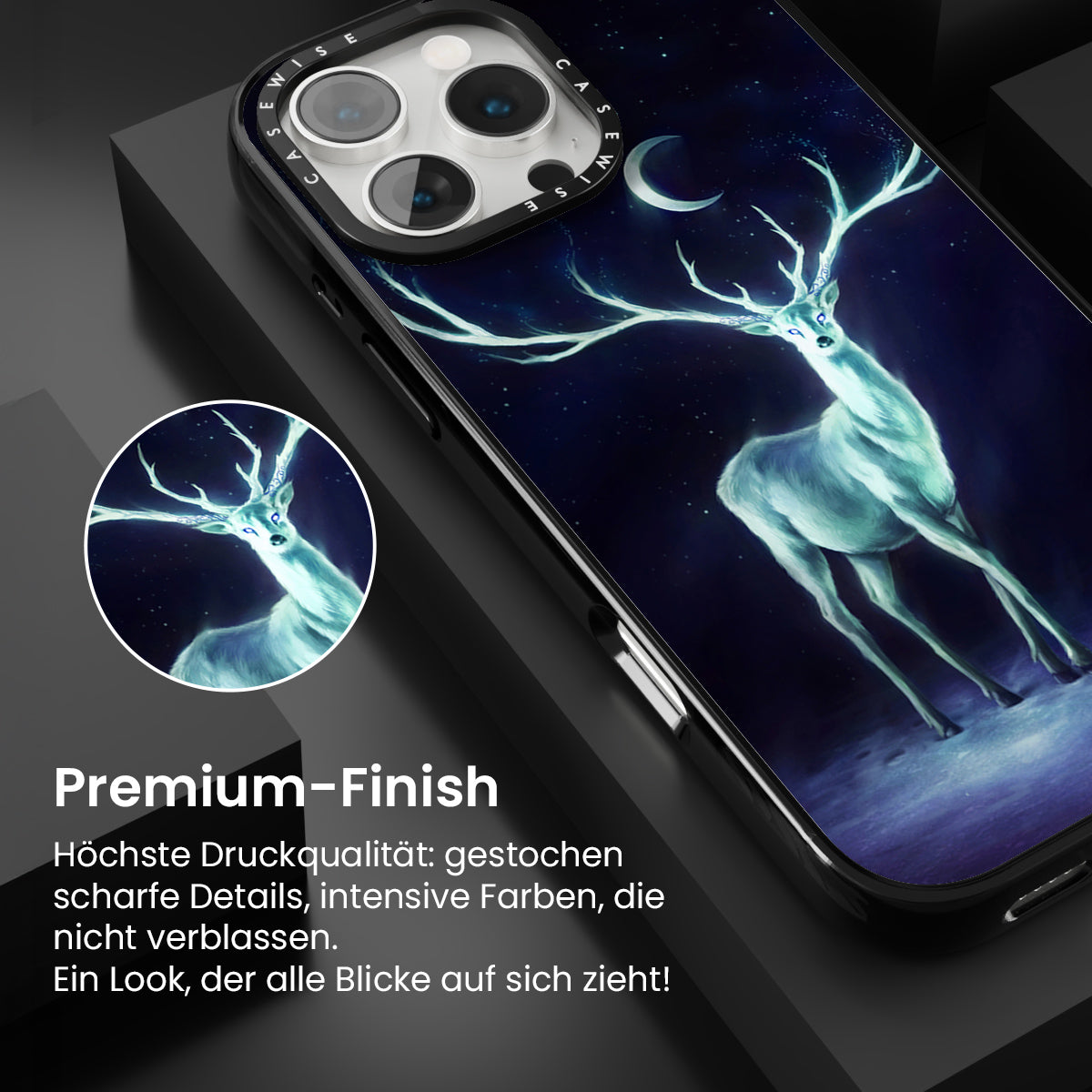 CASEWISE CASEWISE

Premium-Finish

Höchste Druckqualität: gestochen scharfe Details, intensive Farben, die nicht verblassen.
Ein Look, der alle Blicke auf sich zieht!