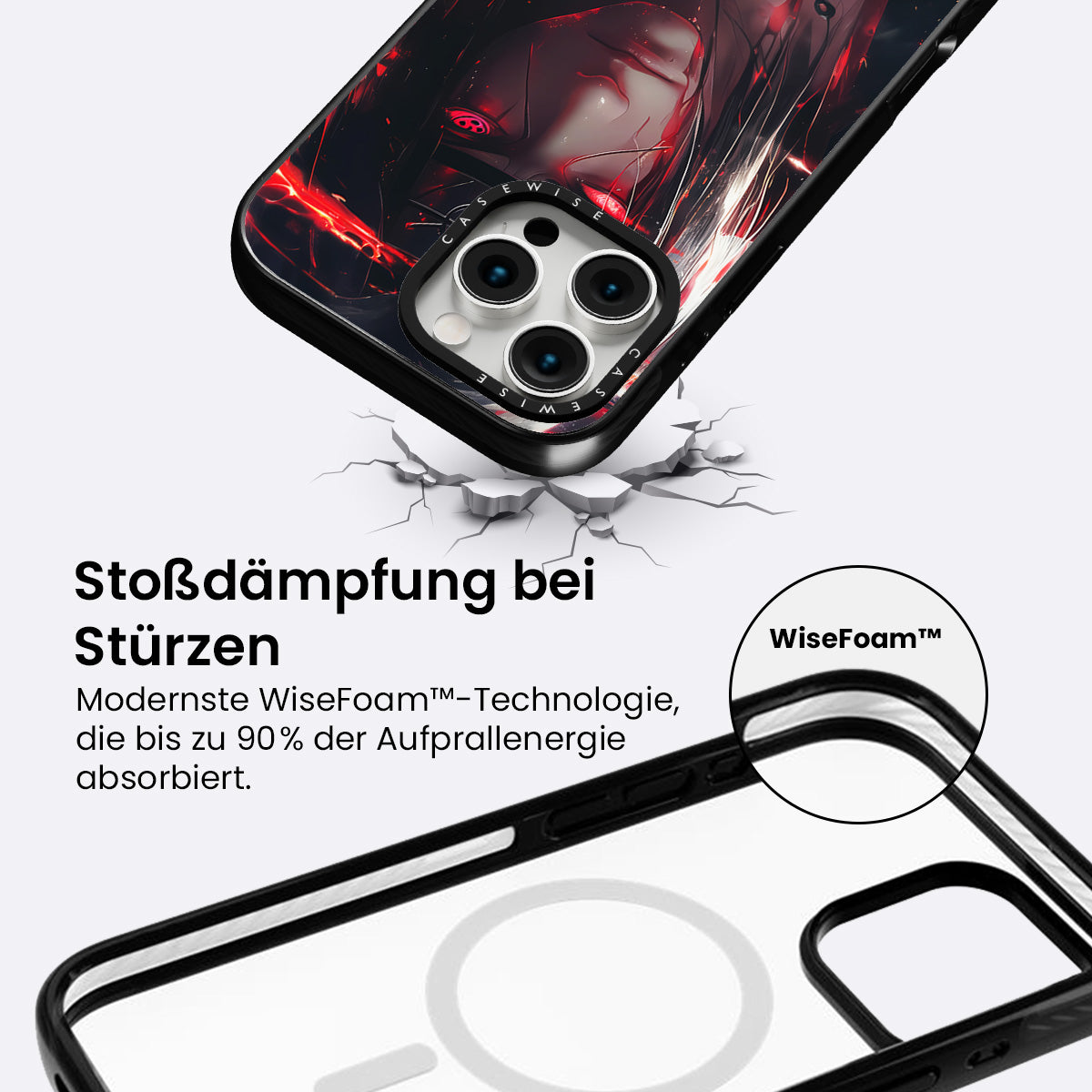 CASEWISE CASEWISE

Stoßdämpfung bei Stürzen

Modernste WiseFoam™-Technologie, die bis zu 90% der Aufprallenergie absorbiert.

WiseFoam™