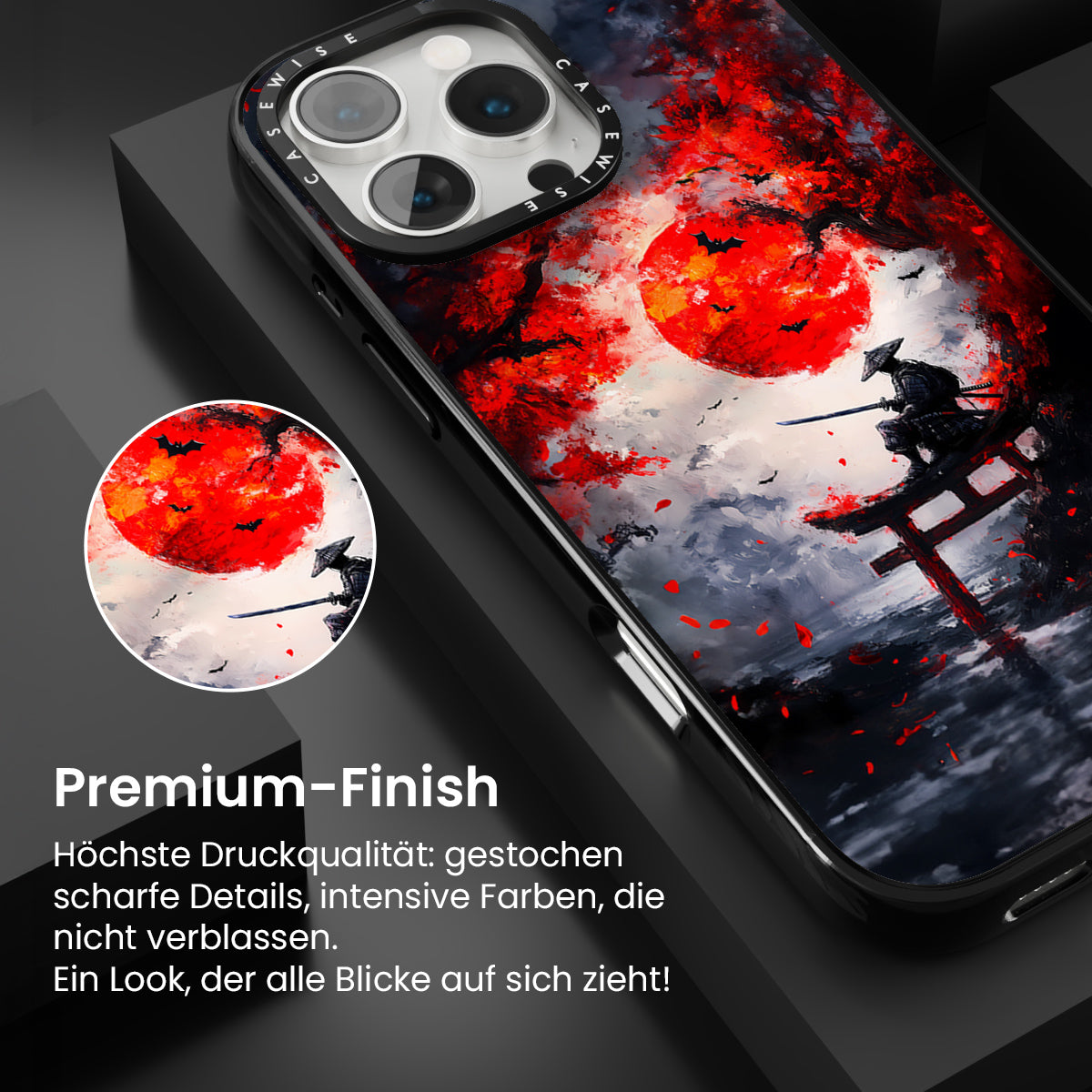 CASEWISE CASEWISE

Premium-Finish

Höchste Druckqualität: gestochen scharfe Details, intensive Farben, die nicht verblassen.
Ein Look, der alle Blicke auf sich zieht!