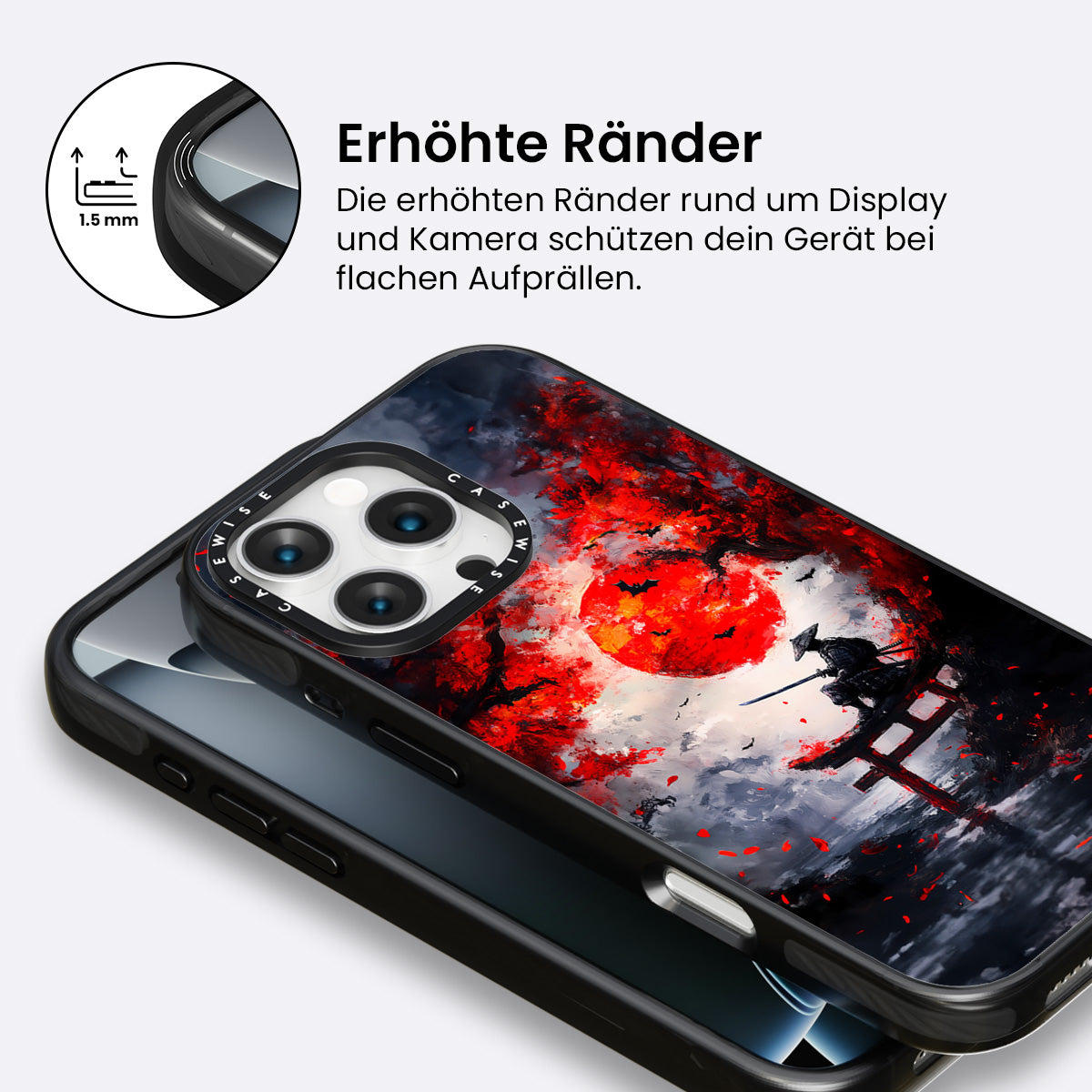 1.5 mm

Erhöhte Ränder

Die erhöhten Ränder rund um Display und Kamera schützen dein Gerät bei flachen Aufprällen.

CASEWISE CASEWISE