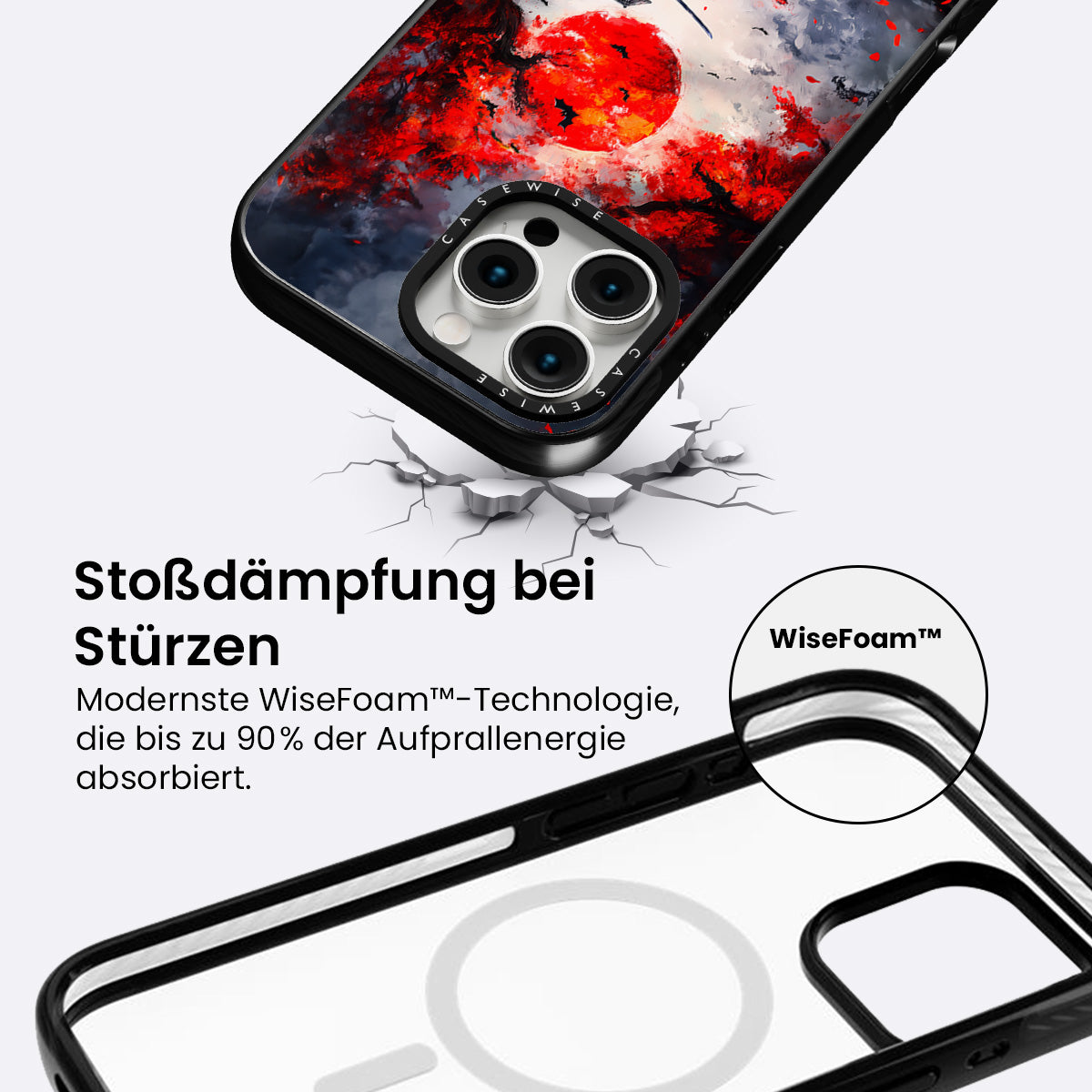 CASEWISE

CASEWISE

Stoßdämpfung bei Stürzen

Modernste WiseFoam™-Technologie, die bis zu 90% der Aufprallenergie absorbiert.

WiseFoam™