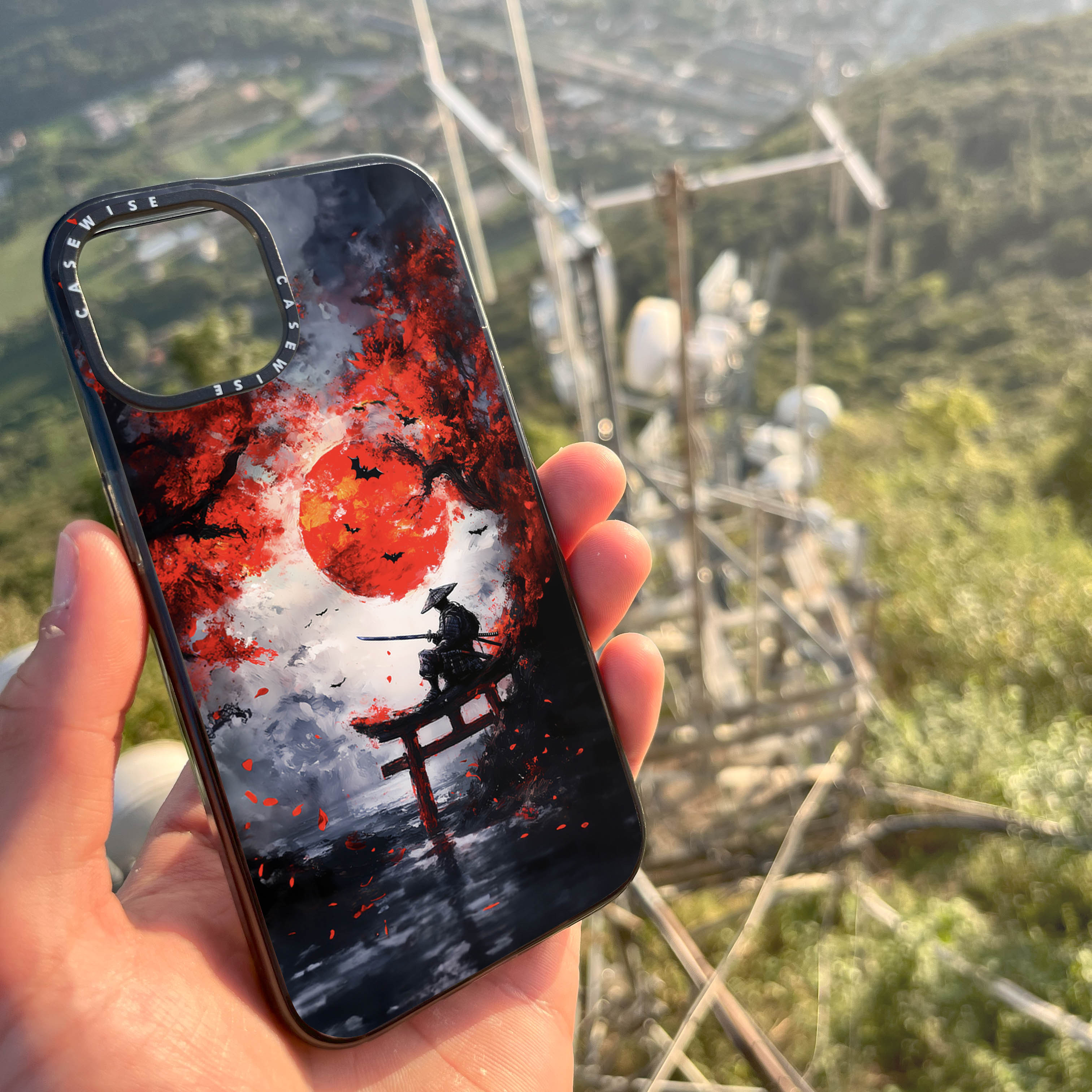 CASEWISE CASEWISE