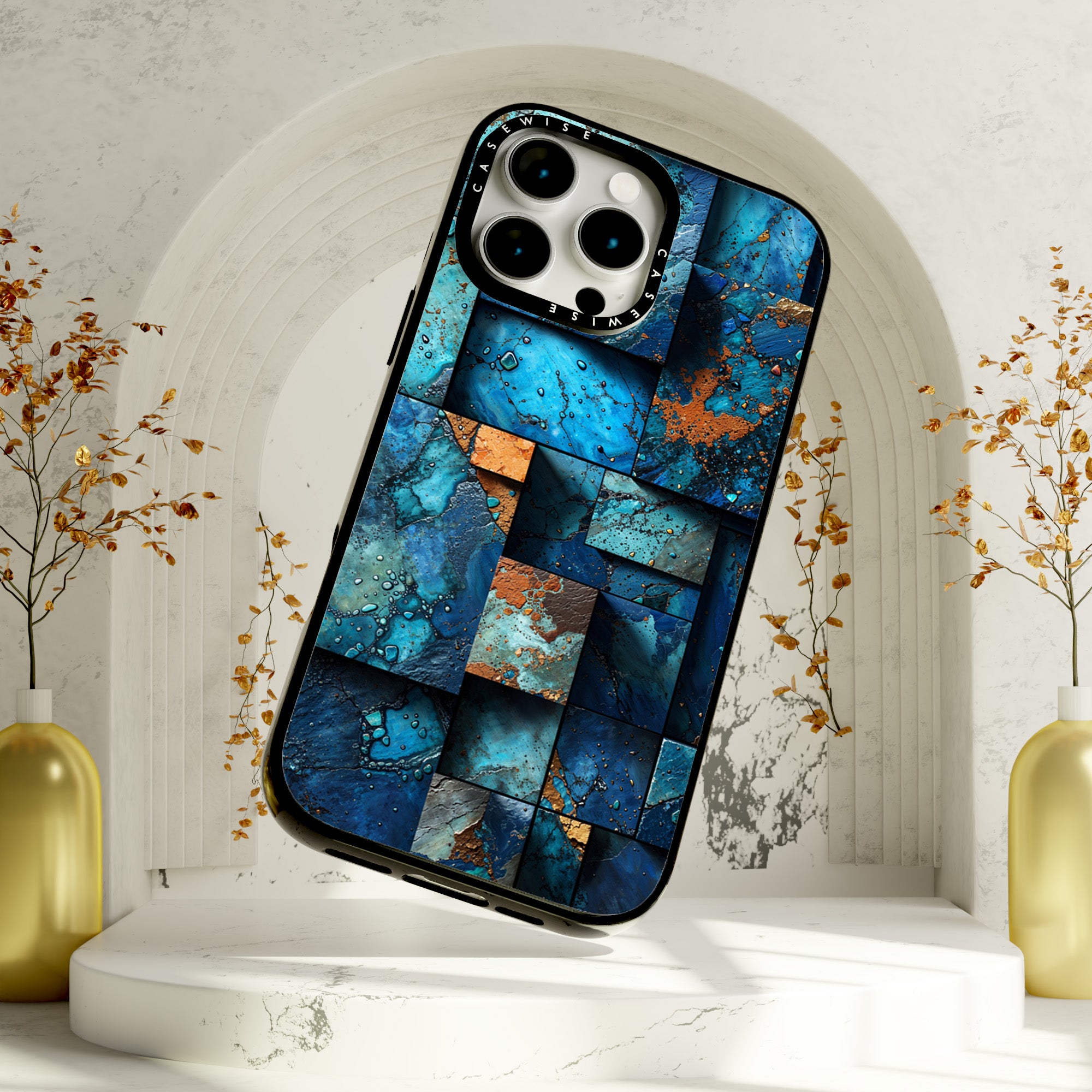 CASEWISE CASEWISE