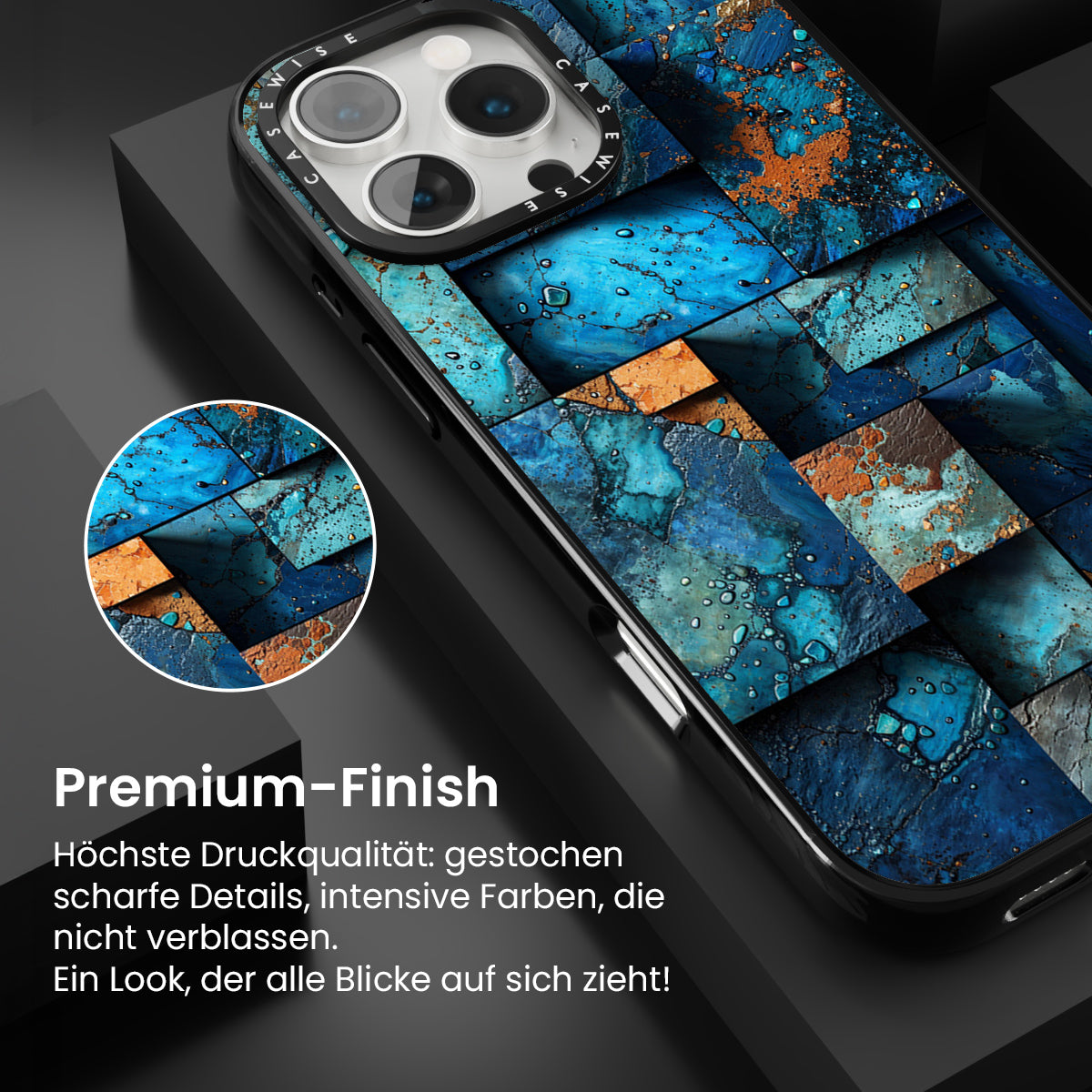 CASEWISE CASEWISE

Premium-Finish

Höchste Druckqualität: gestochen scharfe Details, intensive Farben, die nicht verblassen.
Ein Look, der alle Blicke auf sich zieht!