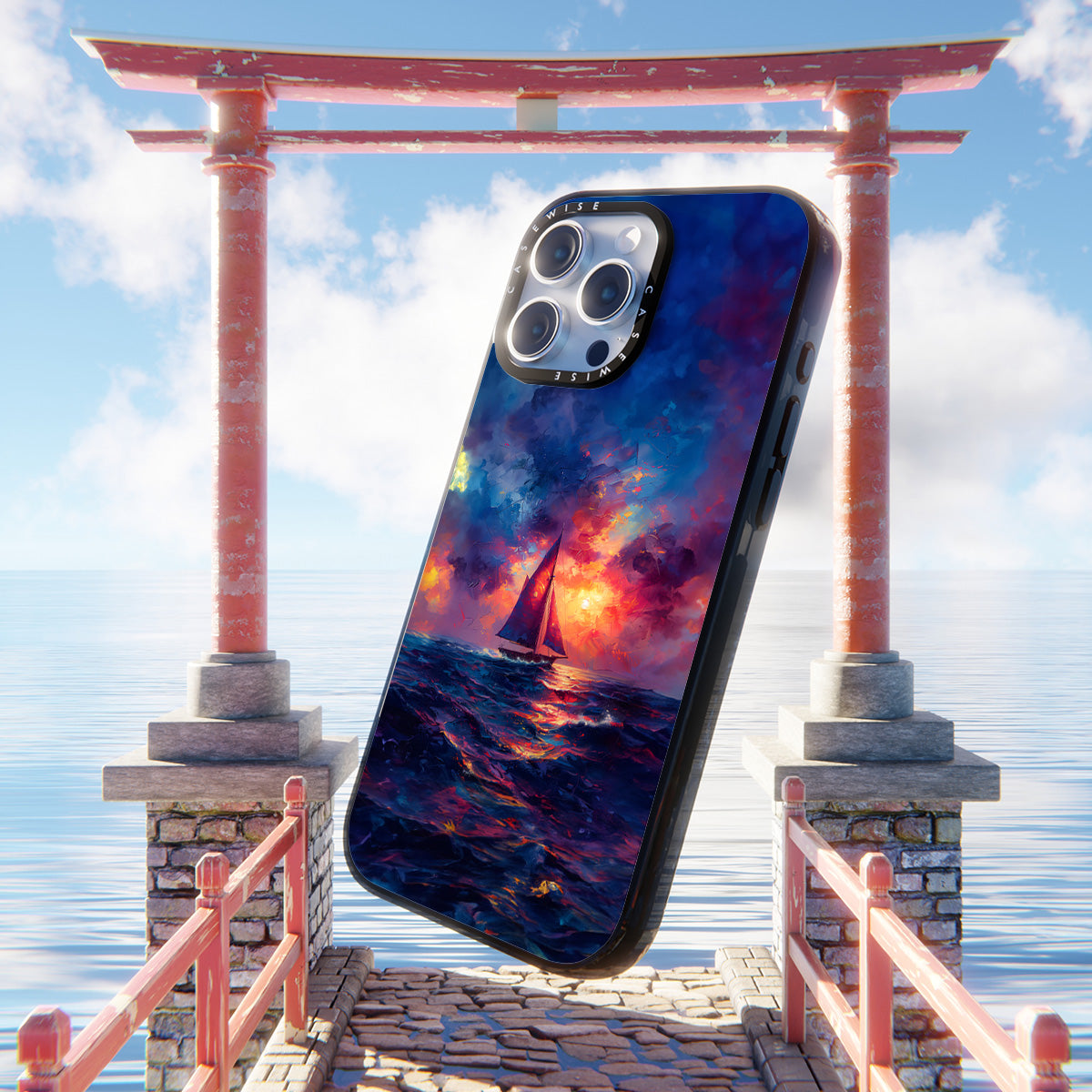 CASEWISE CASEWISE