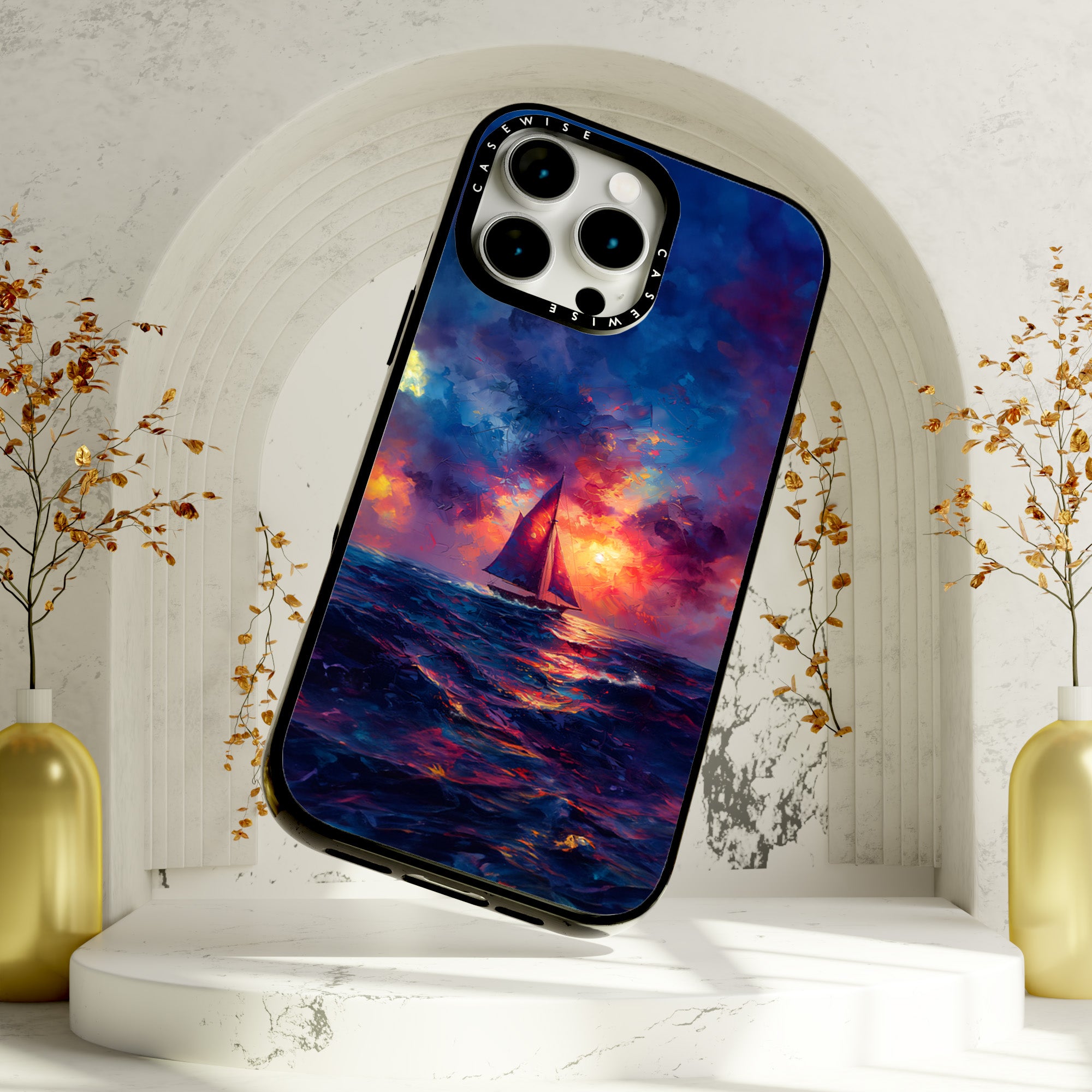 CASEWISE
CASEWISE