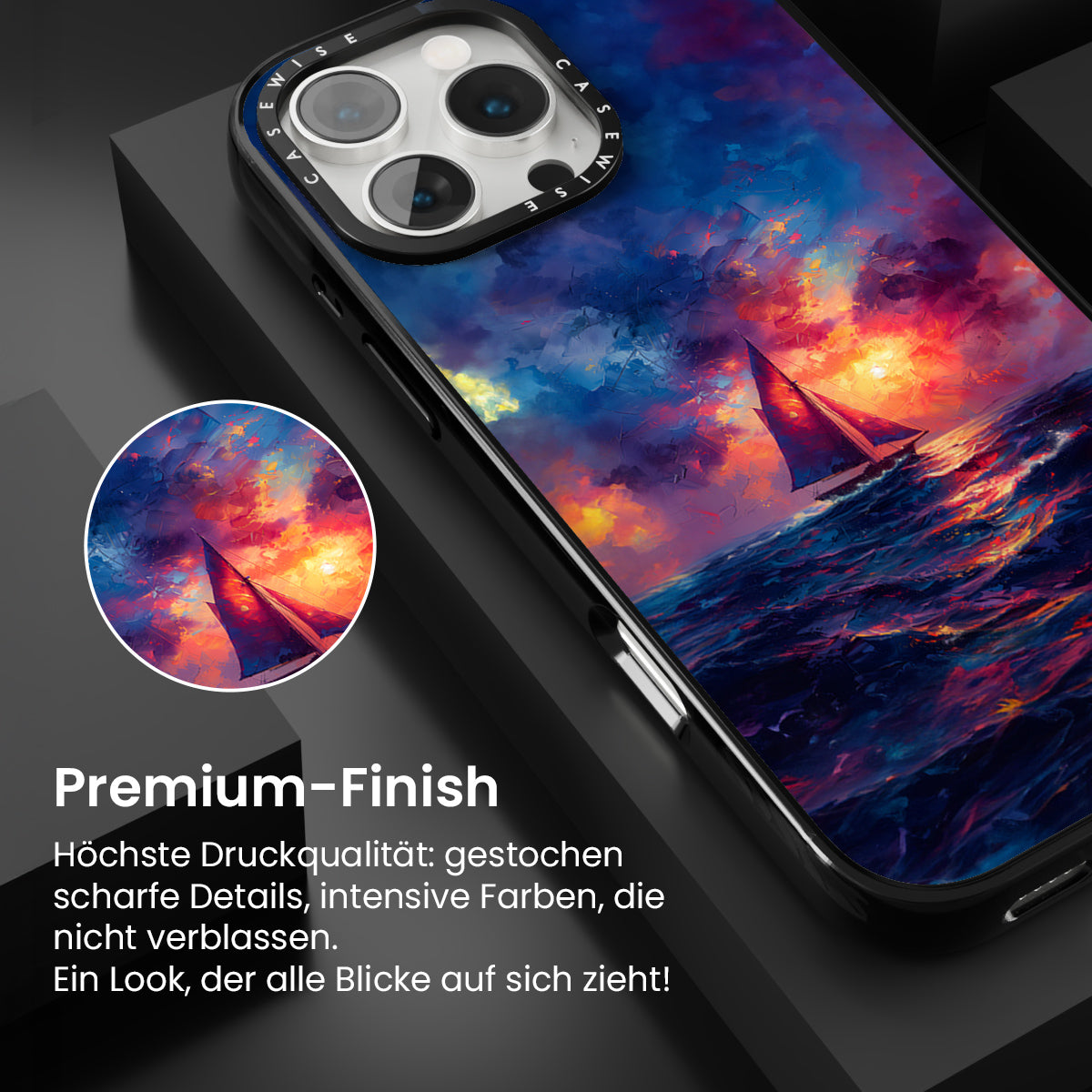 CASEWISE CASEWISE

Premium-Finish

Höchste Druckqualität: gestochen scharfe Details, intensive Farben, die nicht verblassen.
Ein Look, der alle Blicke auf sich zieht!