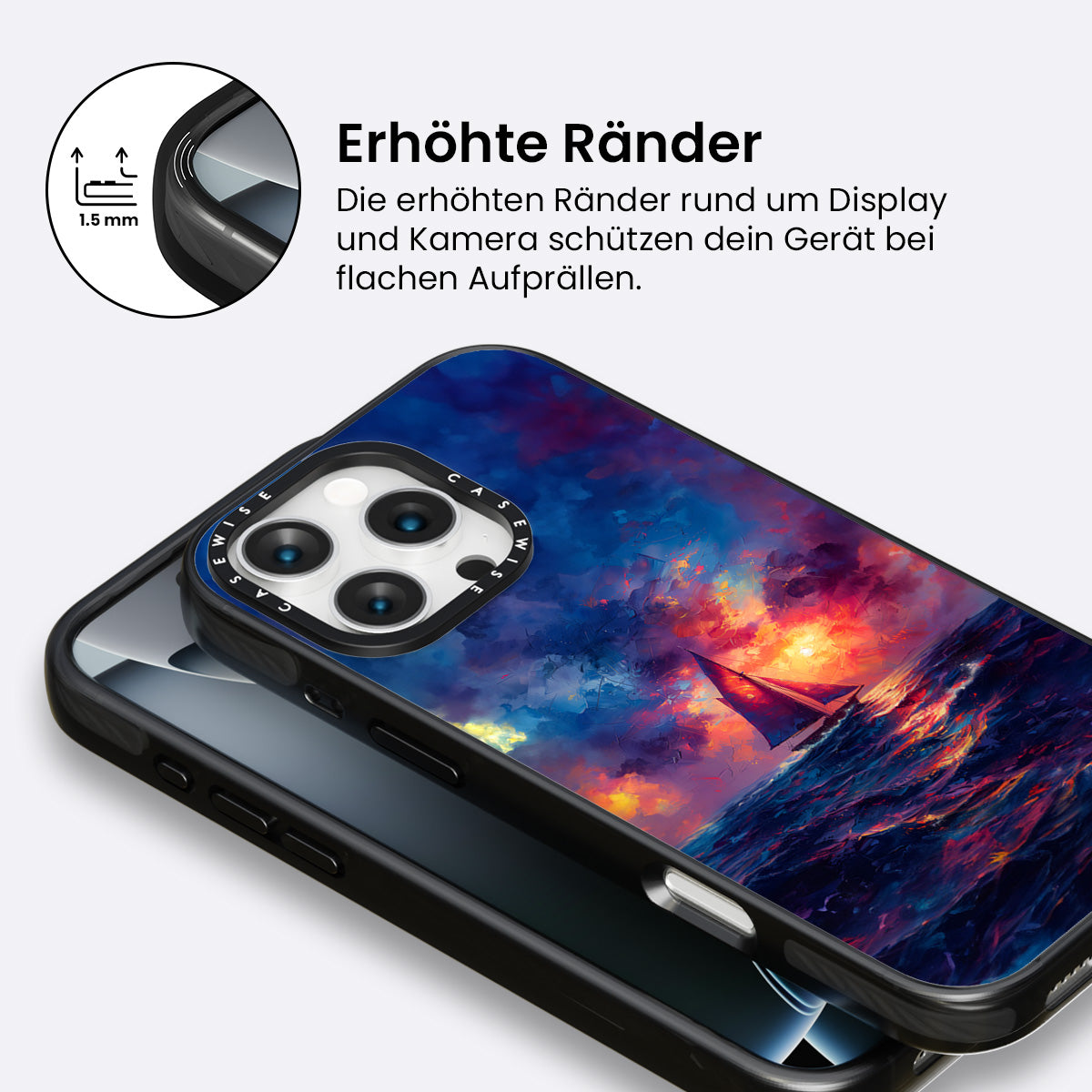 1.5 mm

Erhöhte Ränder

Die erhöhten Ränder rund um Display und Kamera schützen dein Gerät bei flachen Aufprällen.

CASEWISE CASEWISE