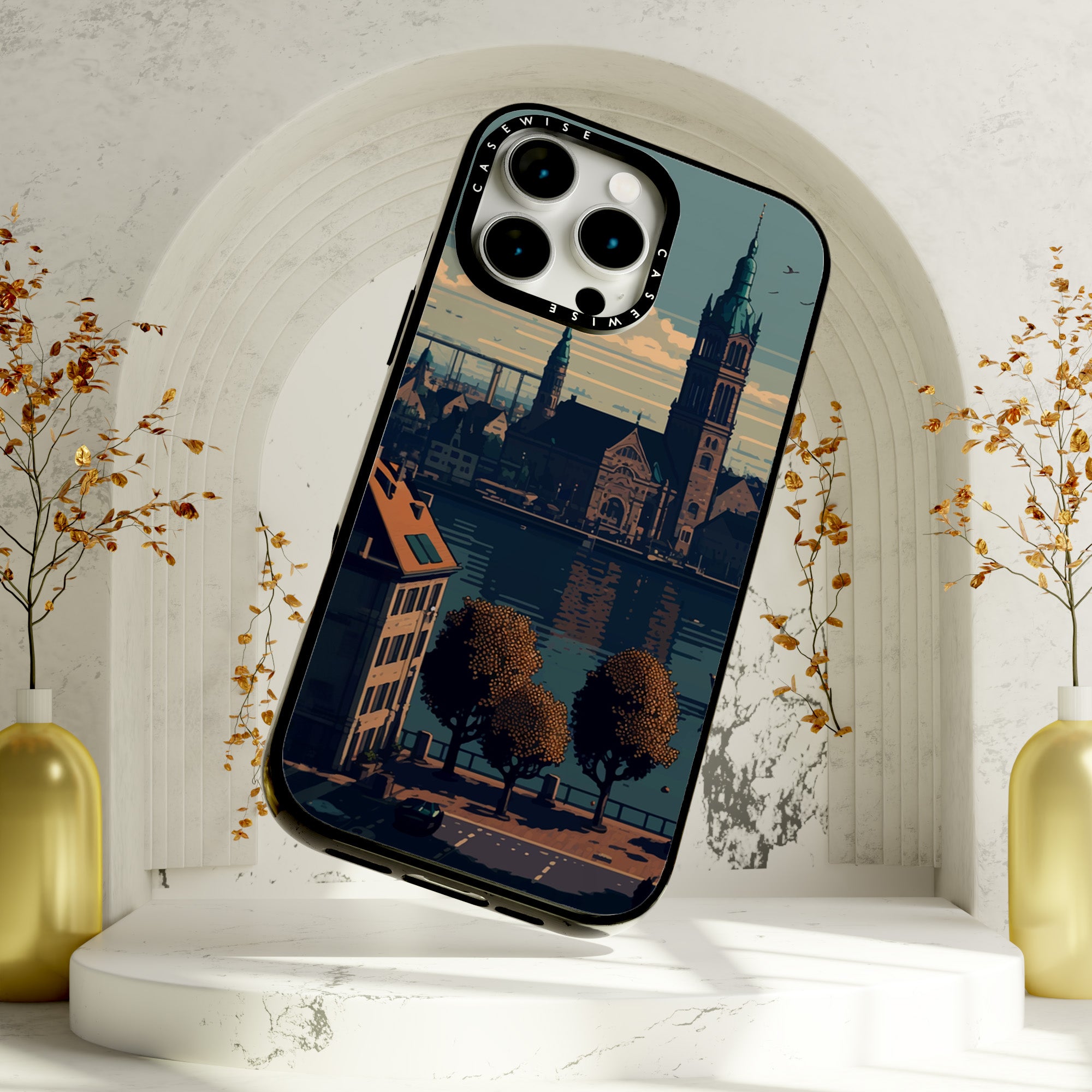 CASEWISE
CASEWISE