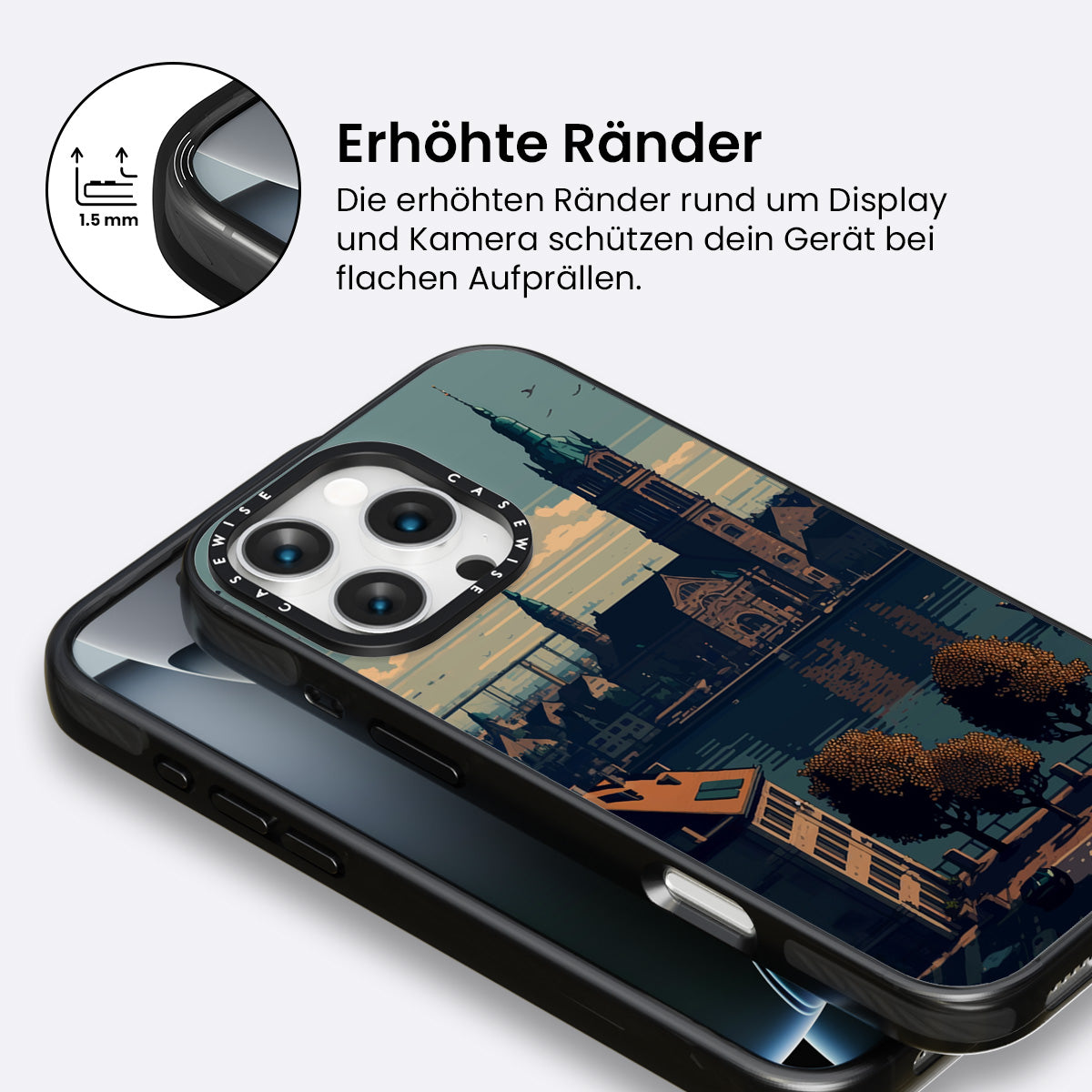 1.5 mm

Erhöhte Ränder

Die erhöhten Ränder rund um Display und Kamera schützen dein Gerät bei flachen Aufprällen.

CASEWISE CASEWISE