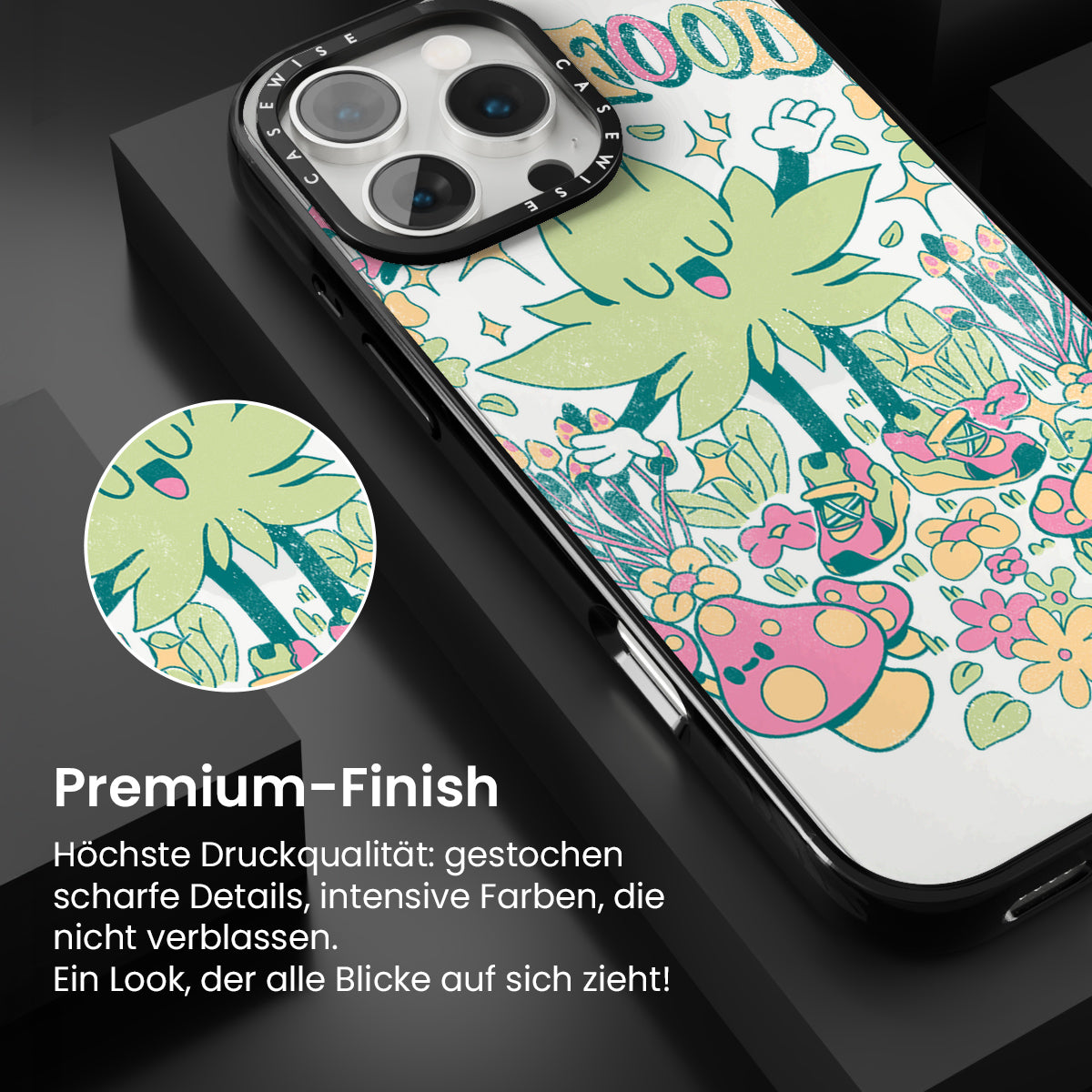 CASEWISE CASEWISE

GOOD

Premium-Finish

Höchste Druckqualität: gestochen scharfe Details, intensive Farben, die nicht verblassen.
Ein Look, der alle Blicke auf sich zieht!