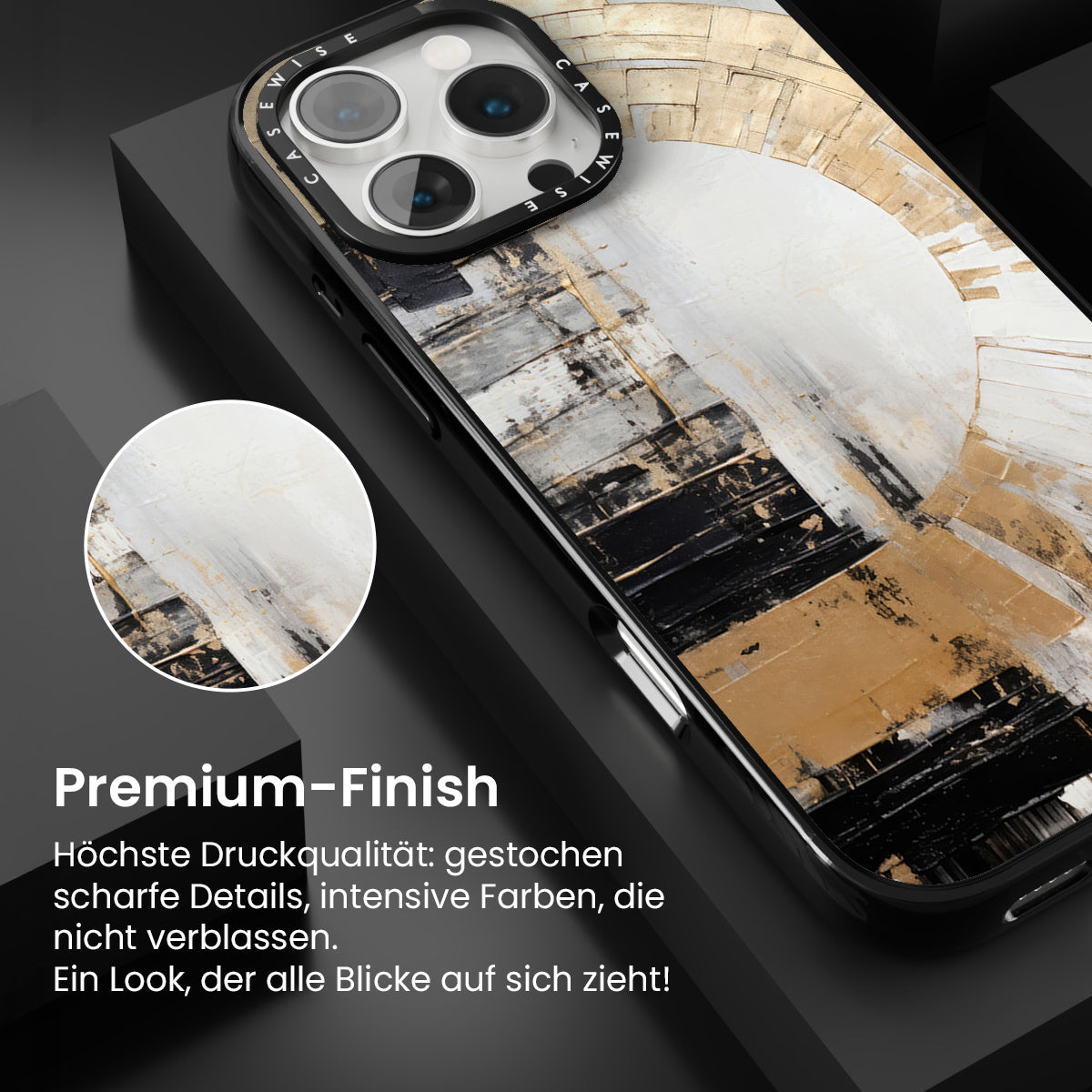 CASEWISE CASEWISE

Premium-Finish

Höchste Druckqualität: gestochen scharfe Details, intensive Farben, die nicht verblassen.
Ein Look, der alle Blicke auf sich zieht!