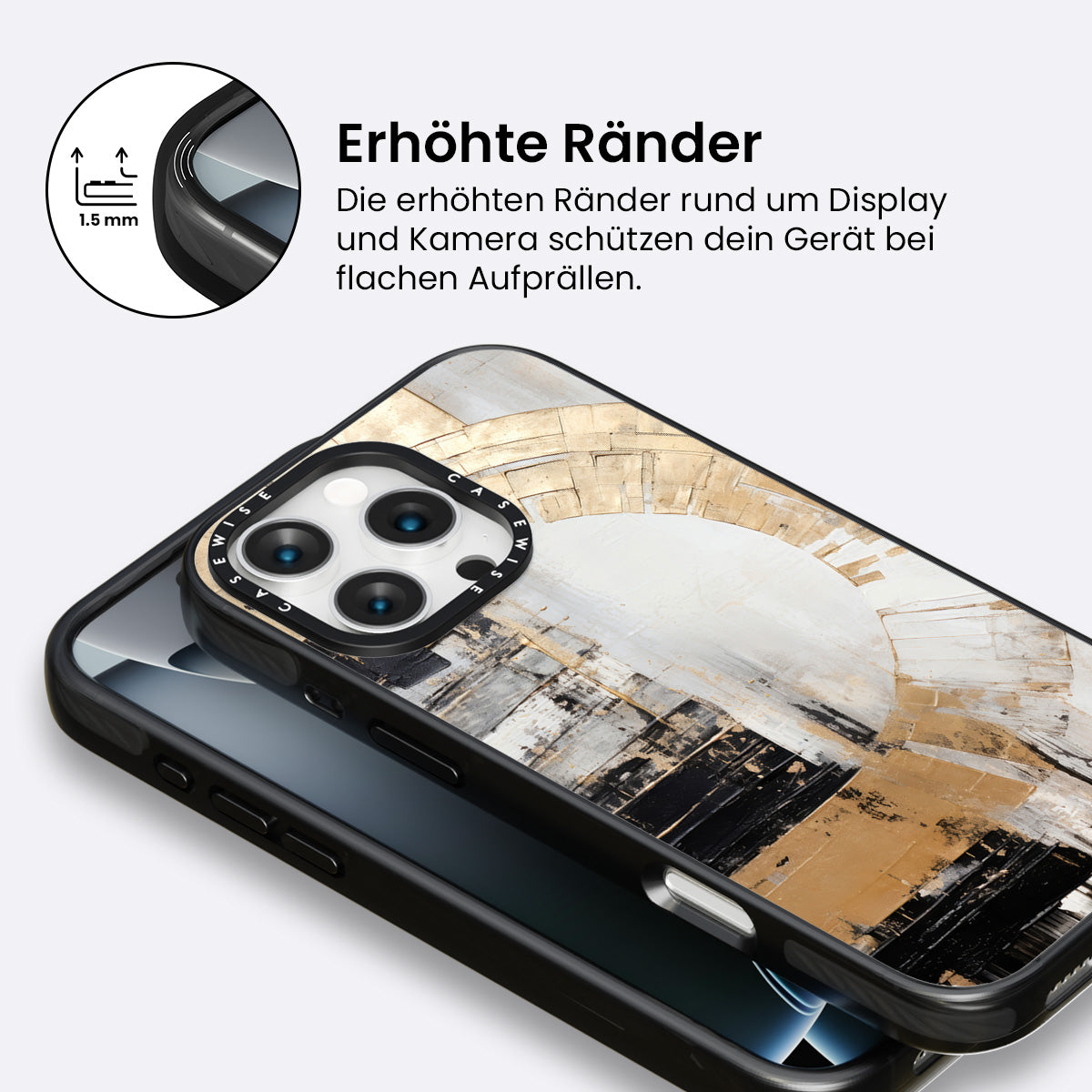 1.5 mm

Erhöhte Ränder

Die erhöhten Ränder rund um Display und Kamera schützen dein Gerät bei flachen Aufprällen.

CASEWISE CASEWISE