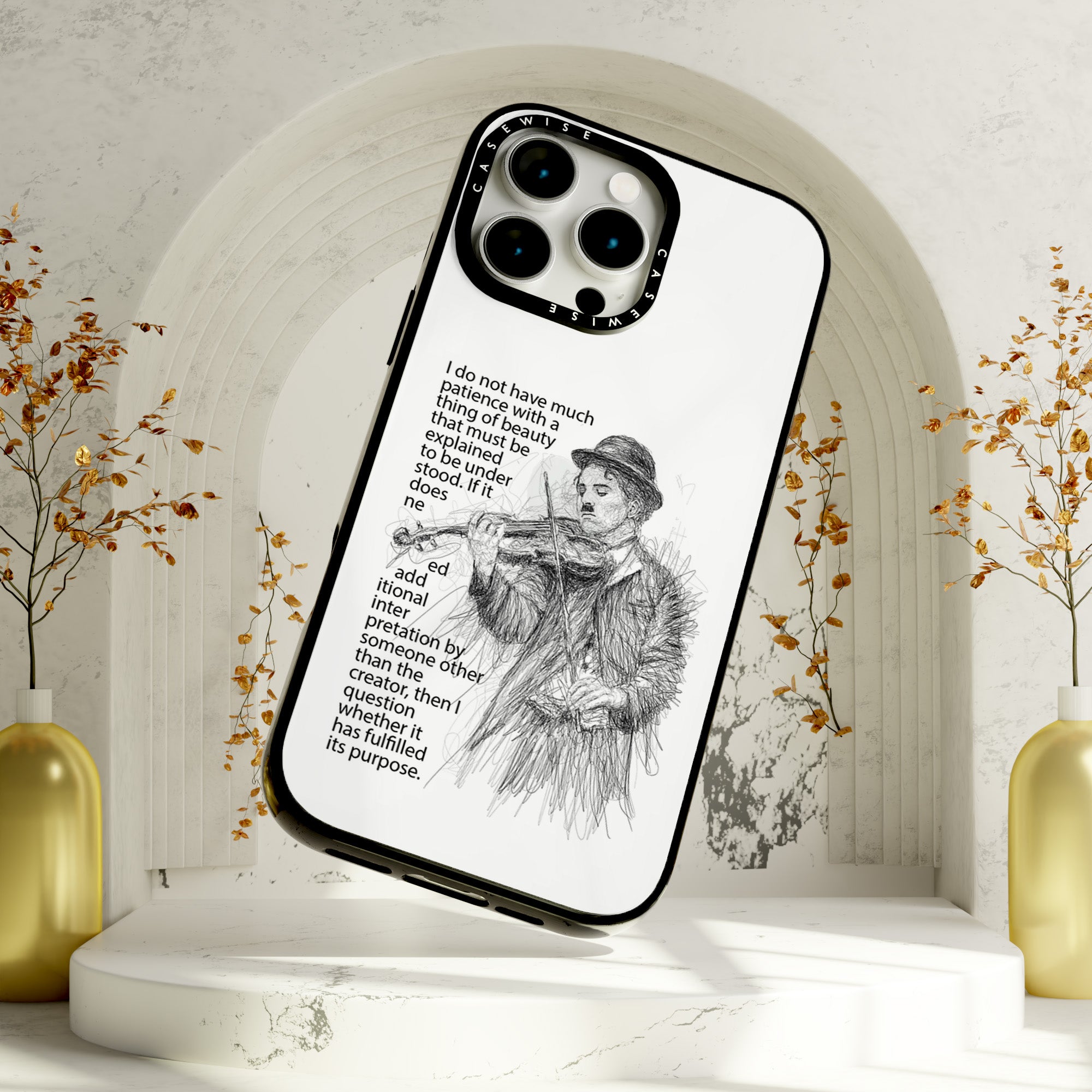 CASEWISE CASEWISE

I do not have much patience with a thing of beauty that must be explained to be under stood. If it does ne

ed add itional inter pretation by someone other than the creator, then I question whether it has fulfilled its purpose.