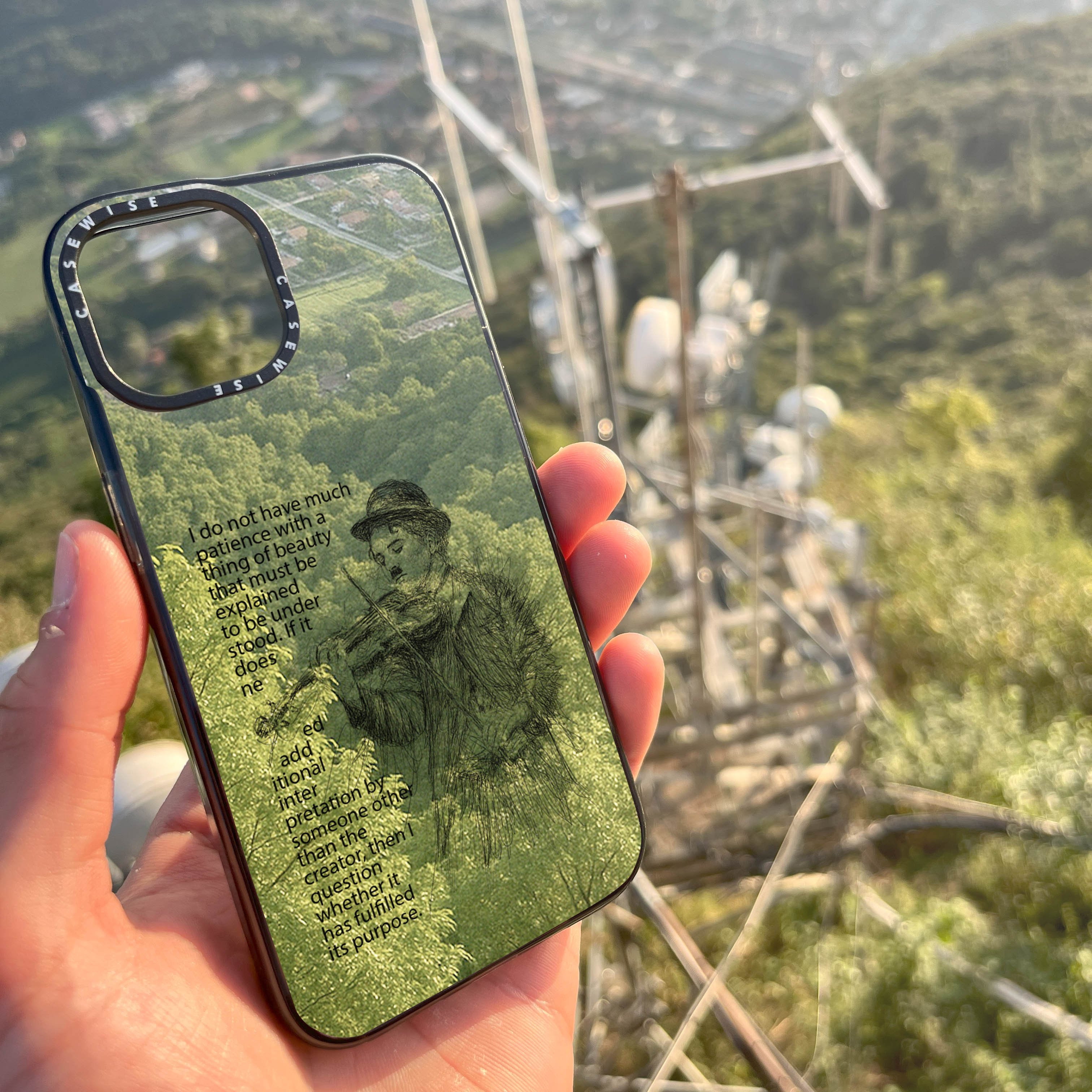 CASEWISE CASEWISE

I do not have much patience with a thing of beauty that must be explained to be under stood. If it does ne

ed add itional inter pretation by someone other than the creator, then I question whether it has fulfilled its purpose.