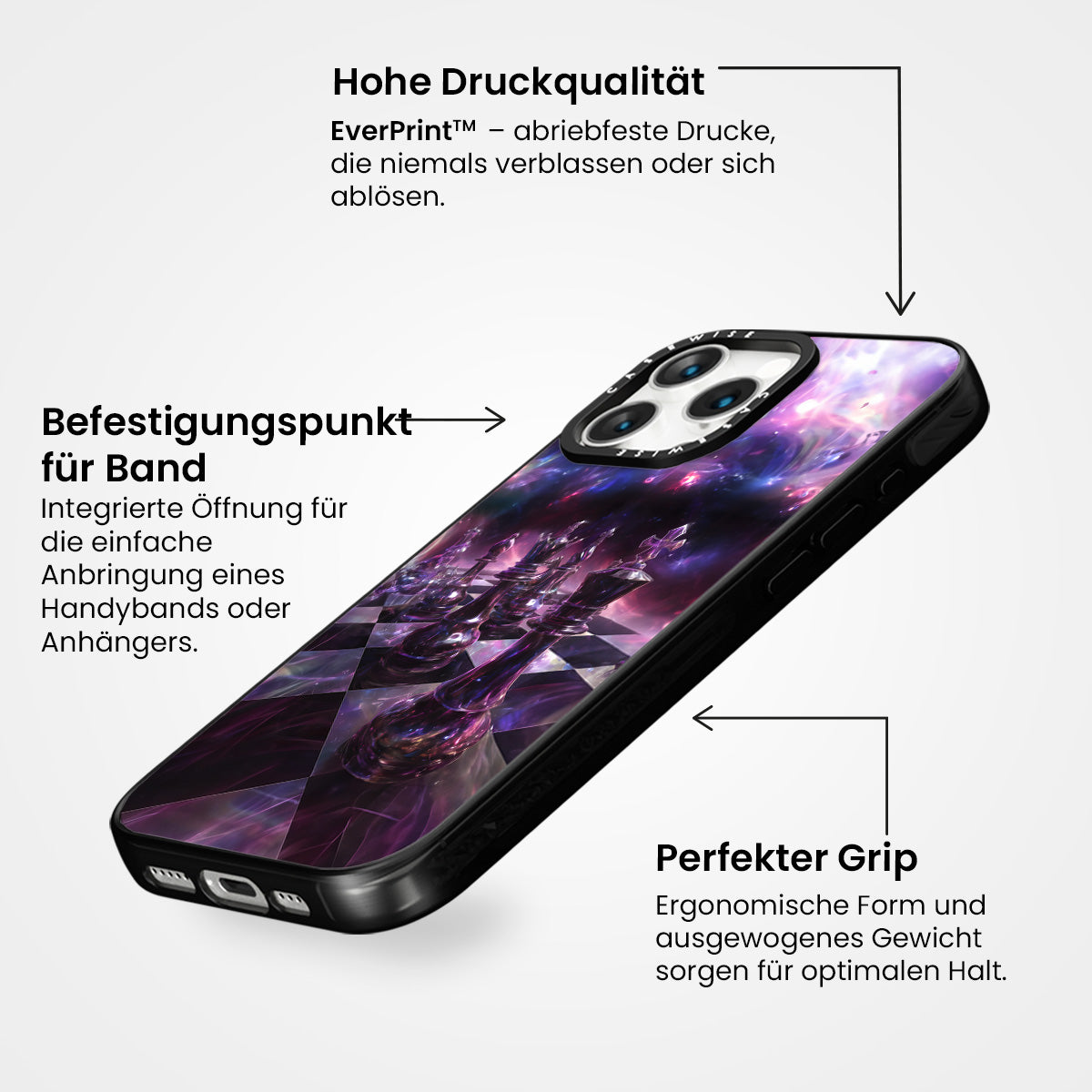 Hohe Druckqualität

EverPrint™ – abriebfeste Drucke, die niemals verblassen oder sich ablösen.

CASEWISE

CASEWISE

Befestigungspunkt für Band

Integrierte Öffnung für die einfache Anbringung eines Handybands oder Anhängers.

Perfekter Grip

Ergonomische Form und ausgewogenes Gewicht sorgen für optimalen Halt.