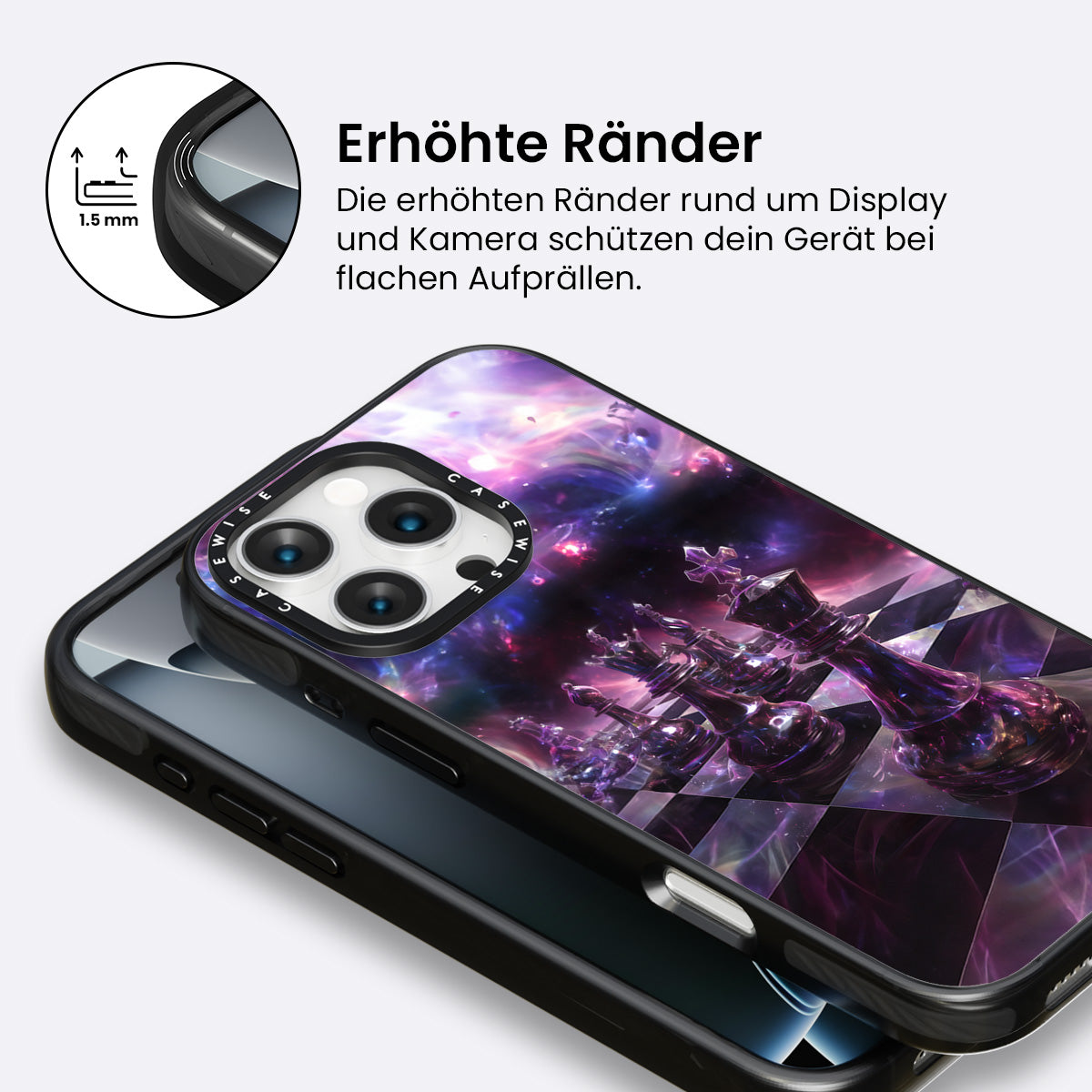 1.5 mm

Erhöhte Ränder

Die erhöhten Ränder rund um Display und Kamera schützen dein Gerät bei flachen Aufprällen.

CASEWISE CASEWISE